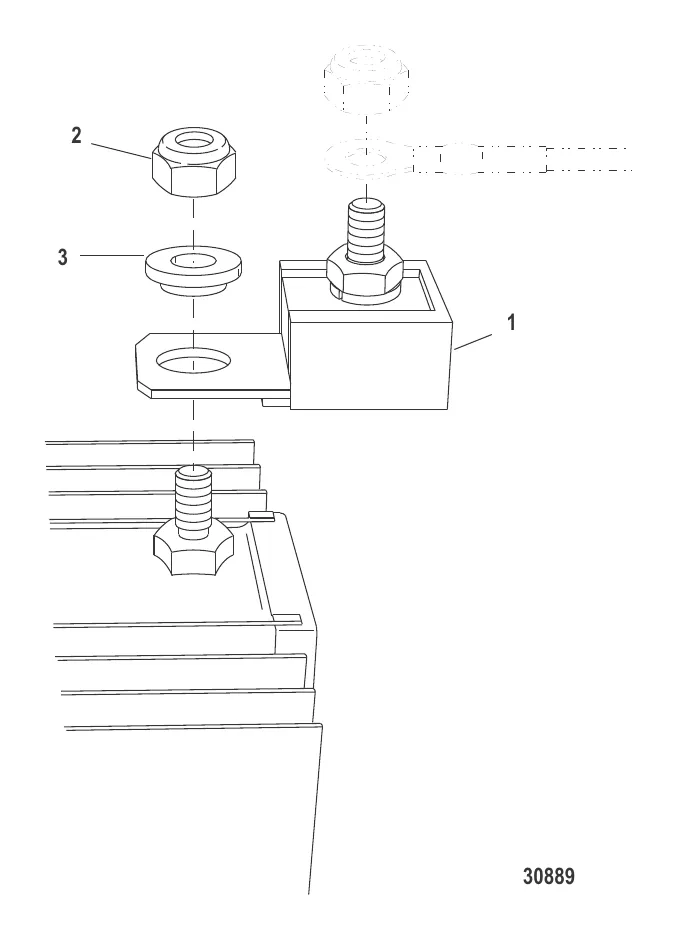 2

3

1

30889