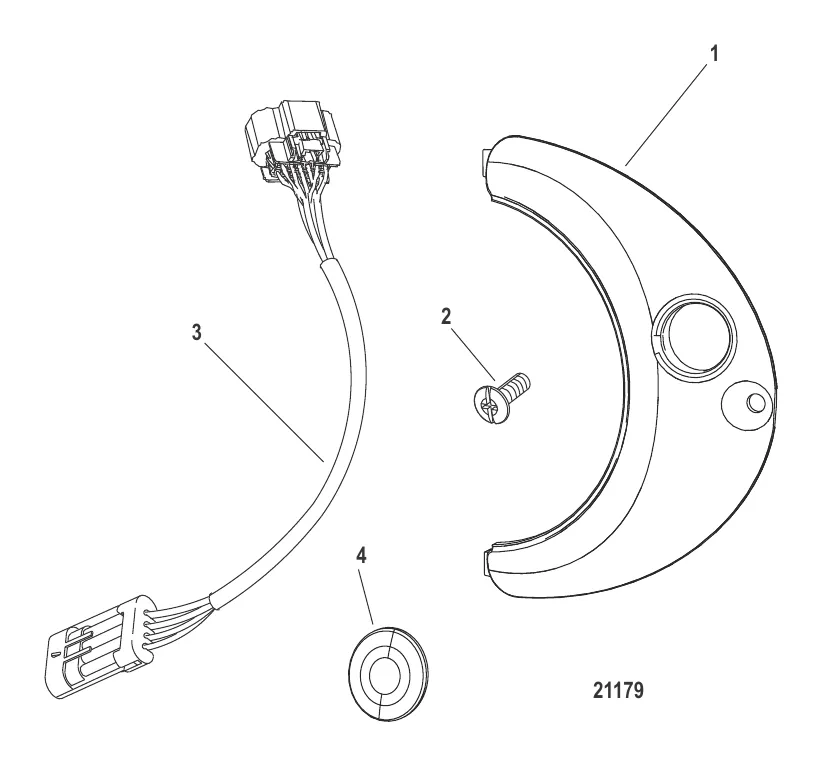 1

2

3

4

21179