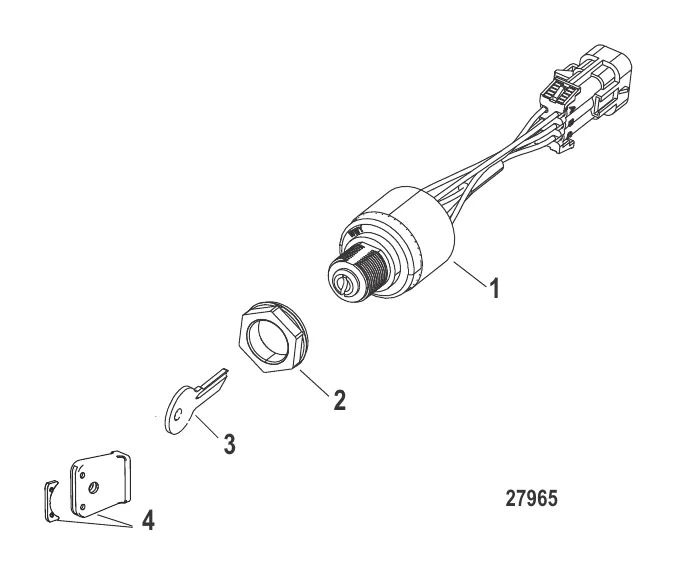 1
2
3
4
27965