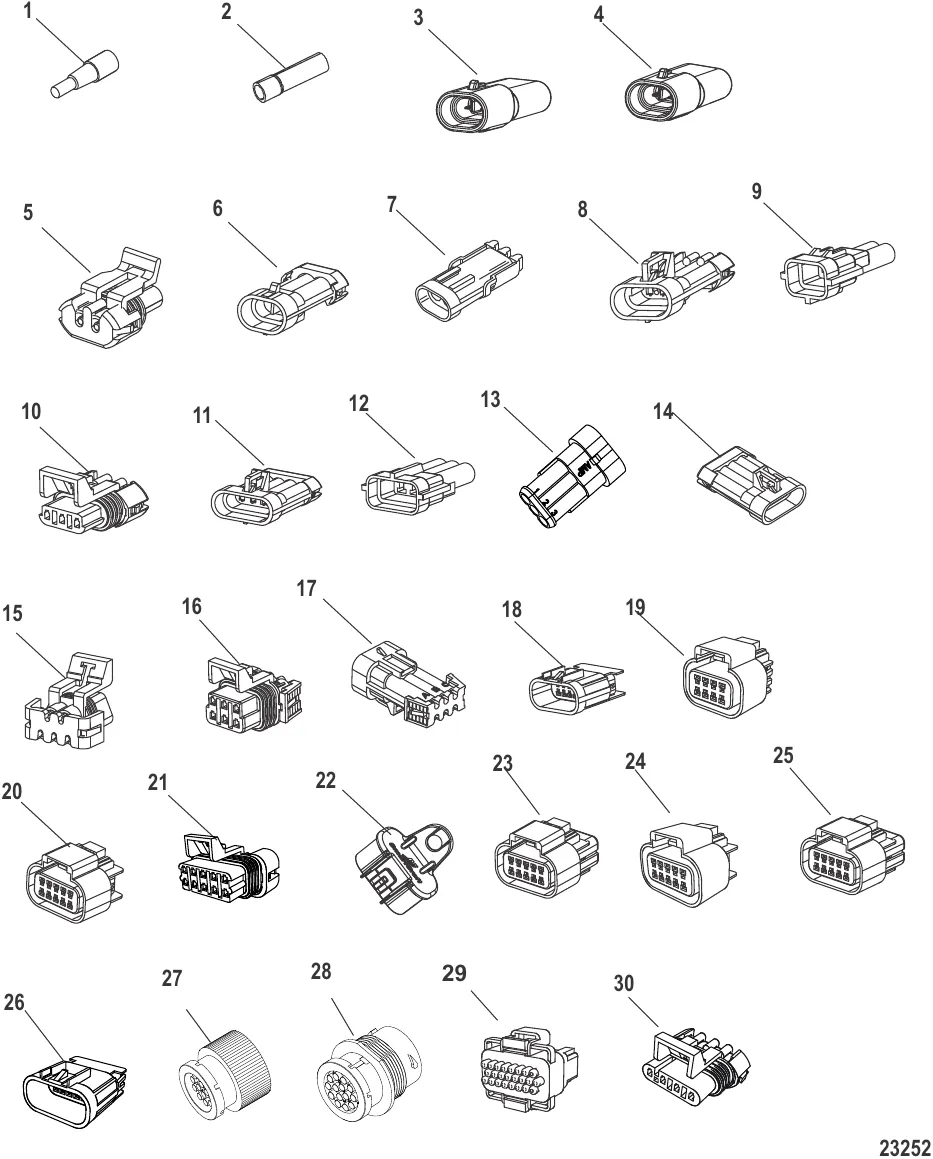 1
2
3
4
5
6
7
8
9
10
11
12
13
14
15
16
17
18
19
20
21
22
23
24
25
26
27
28
29
30
23252