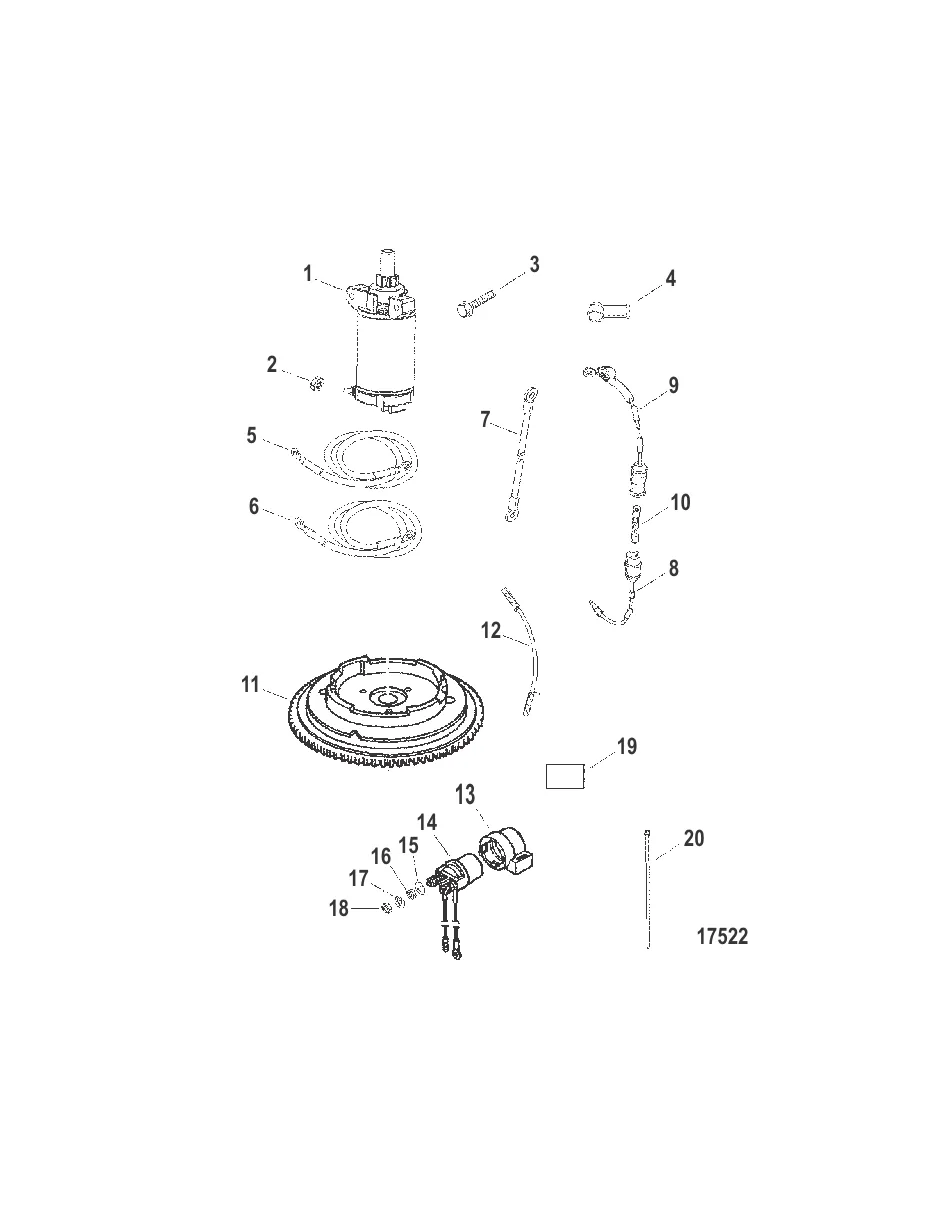 1
3
4
2
9
7
5
6
10
8
12
11
19
13
14
15
16
17
18
20
17522