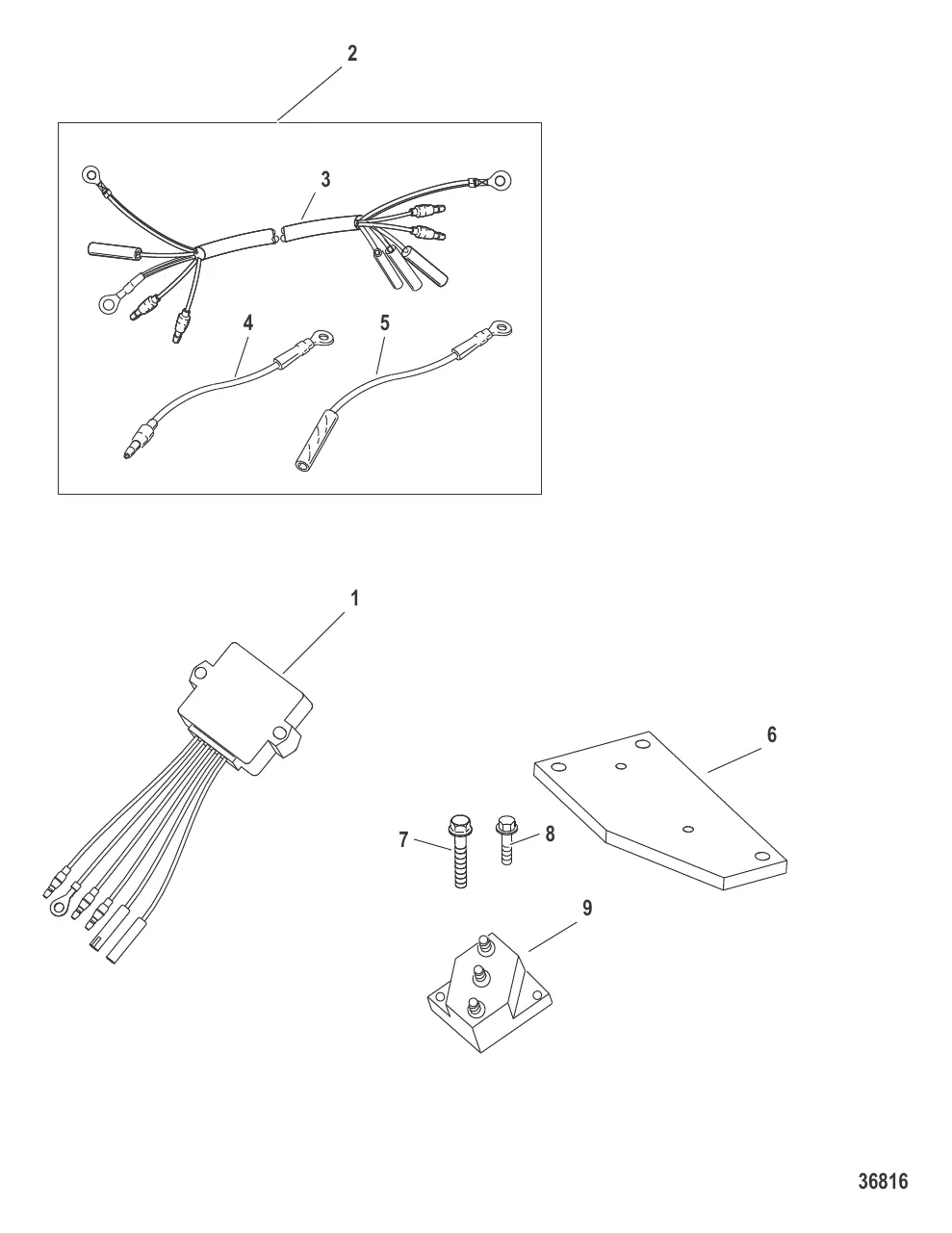 2

3

4

5

1

6

7

8

9

36816