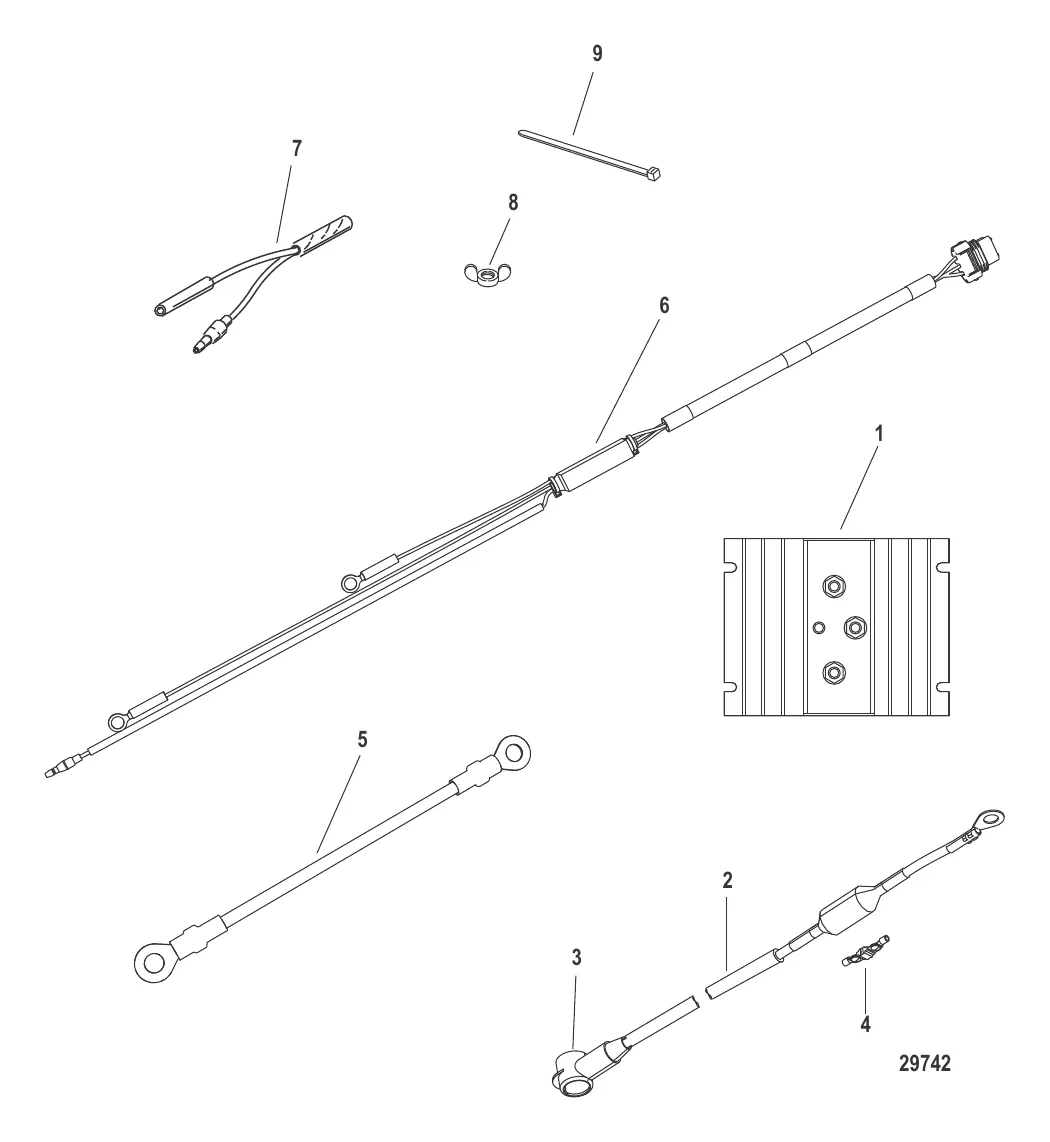 9

7

8

6

1

5

2

3

4

29742