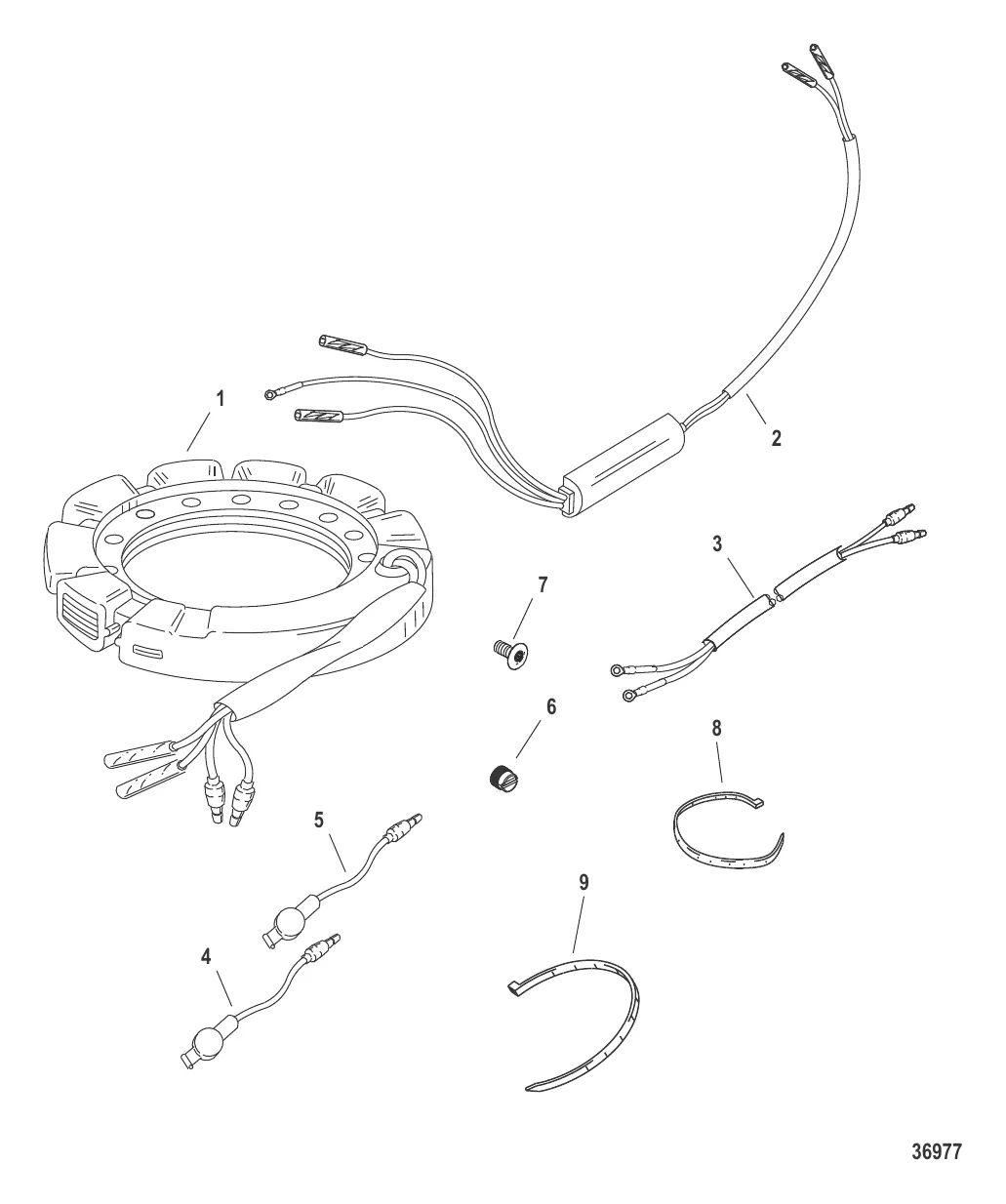 1

2

3

7

6

8

5

9

4

36977