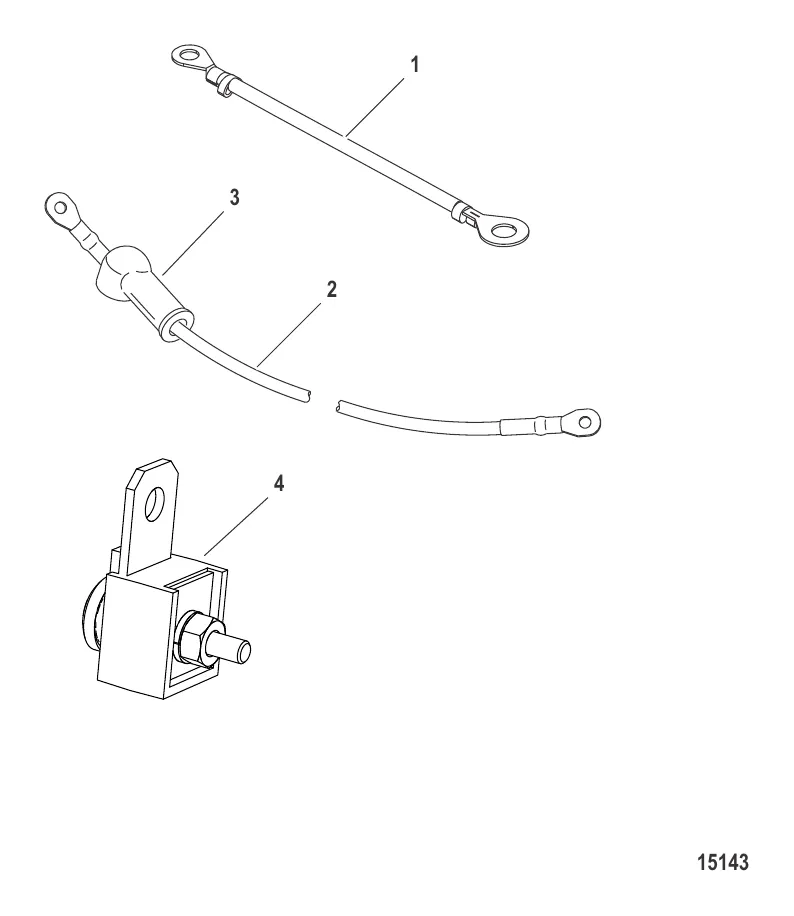 1
3
2
4
15143