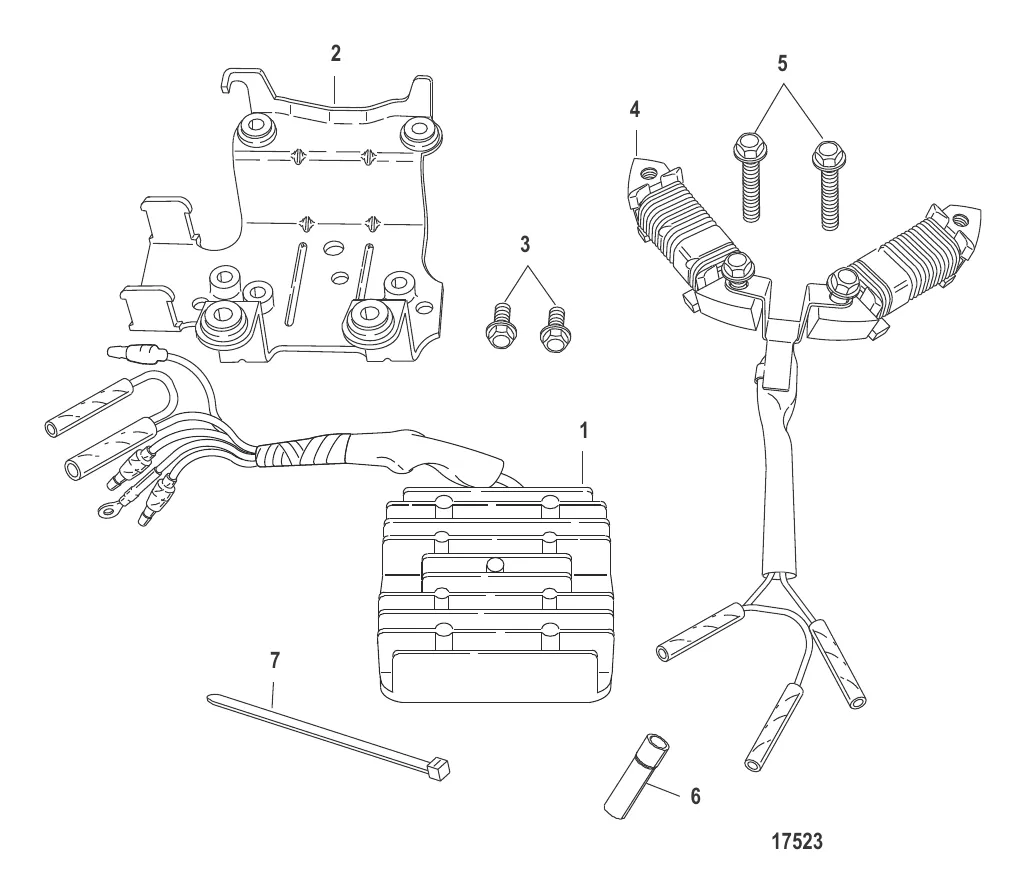 2

5

4

3

1

7

6

17523