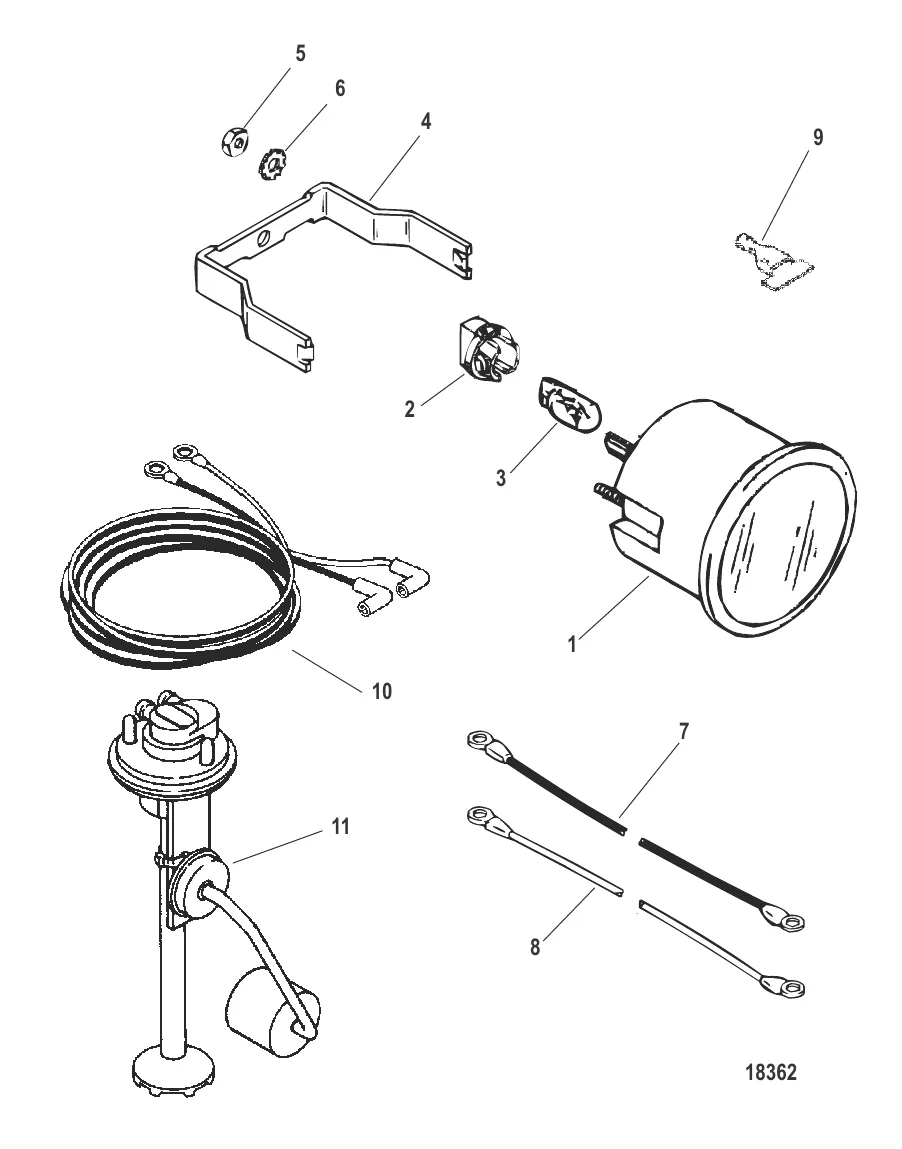 5
6
4
9
2
3
1
10
7
11
8
18362