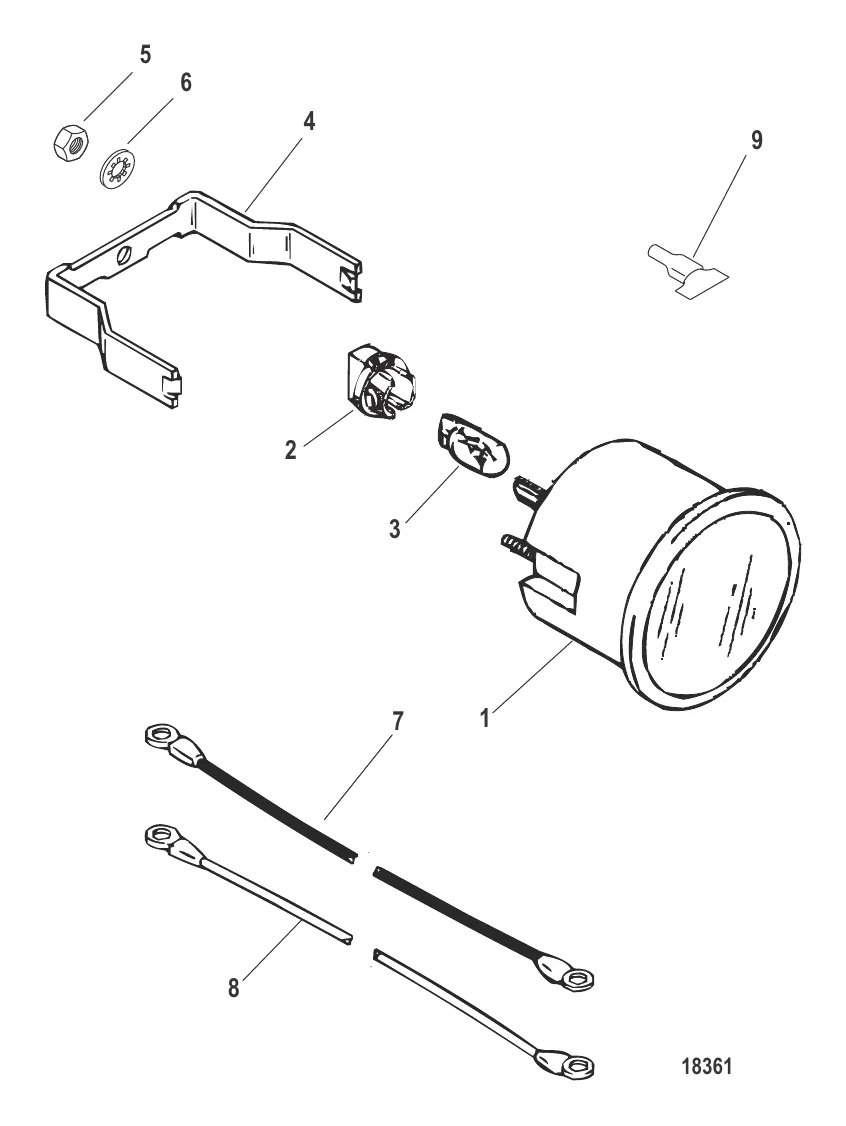 5
6
4
9
2
3
1
7
8
18361