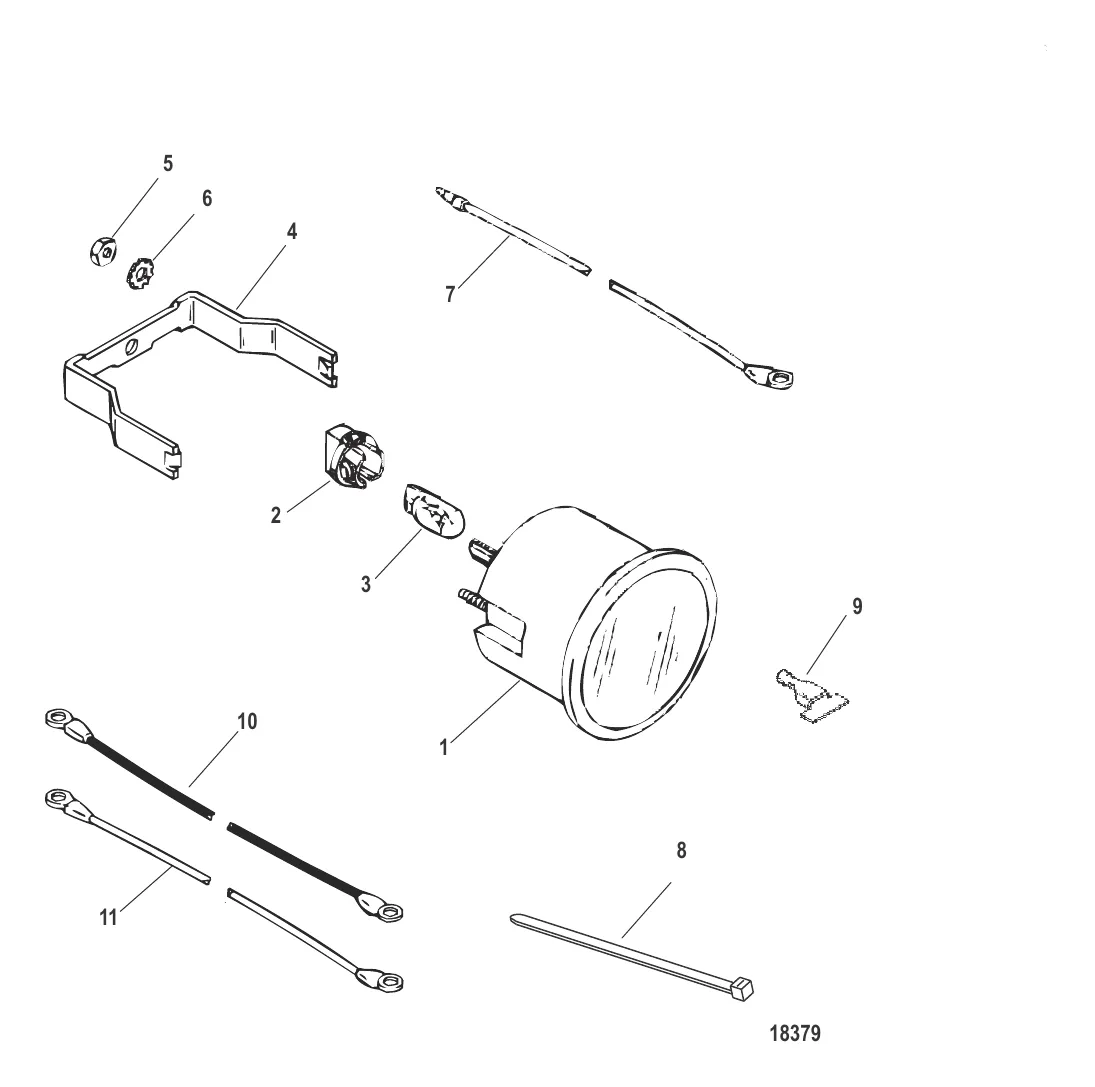 5
6
4
7
2
3
9
1
10
11
8
18379