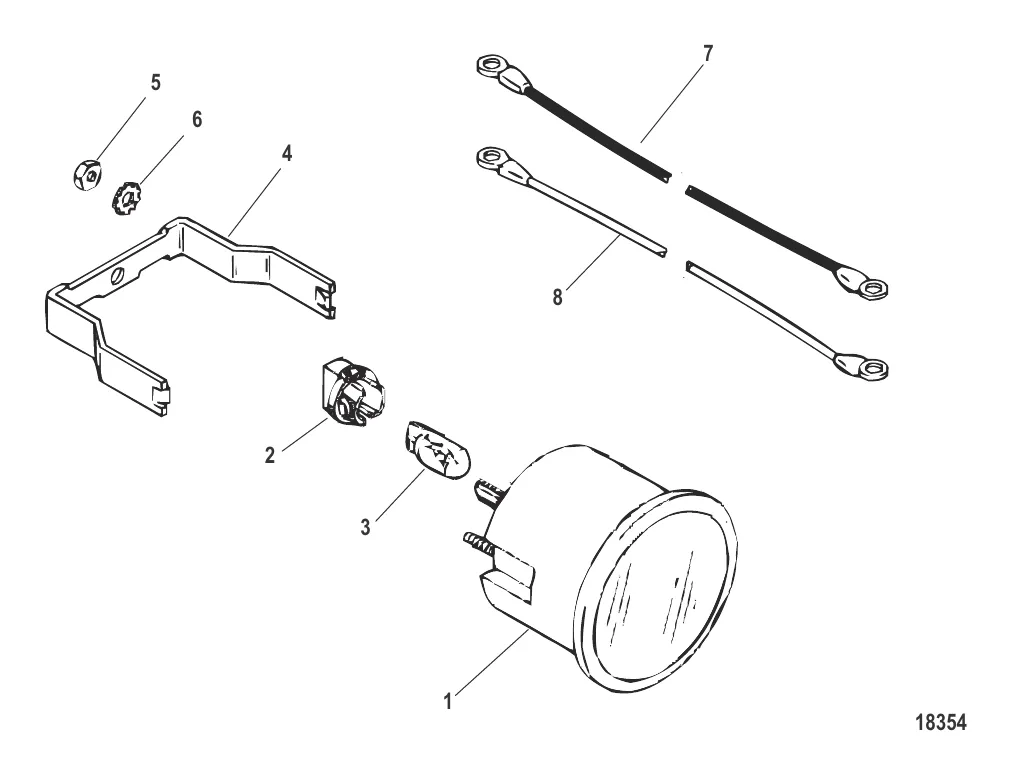 5
6
4
7
8
2
3
1
18354