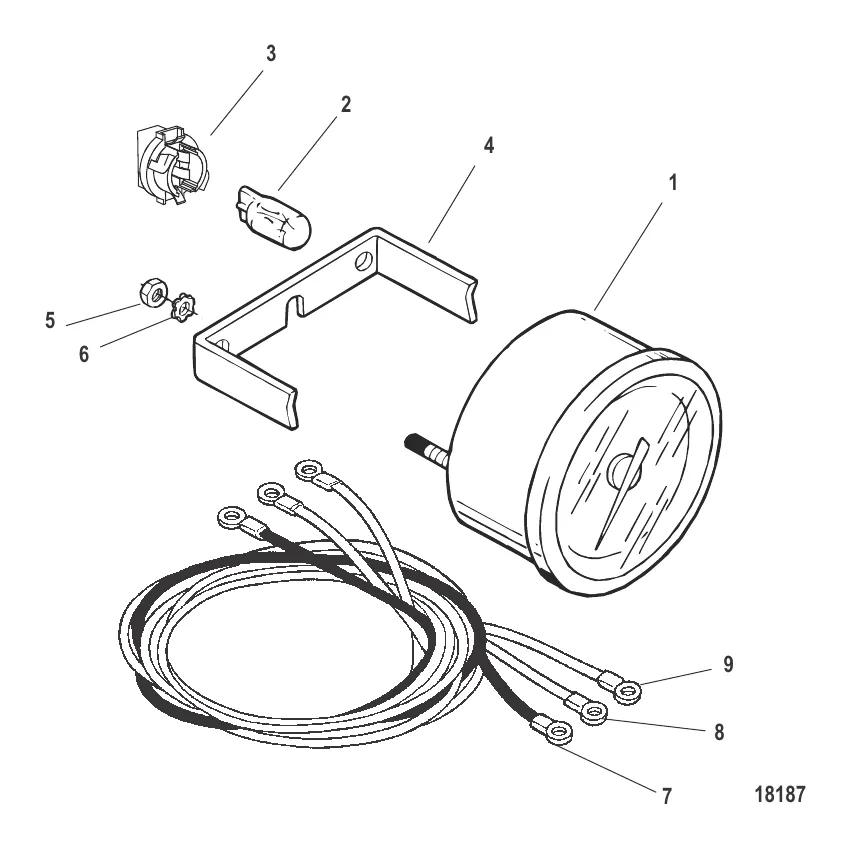 3
2
4
1
5
6
9
8
7
18187