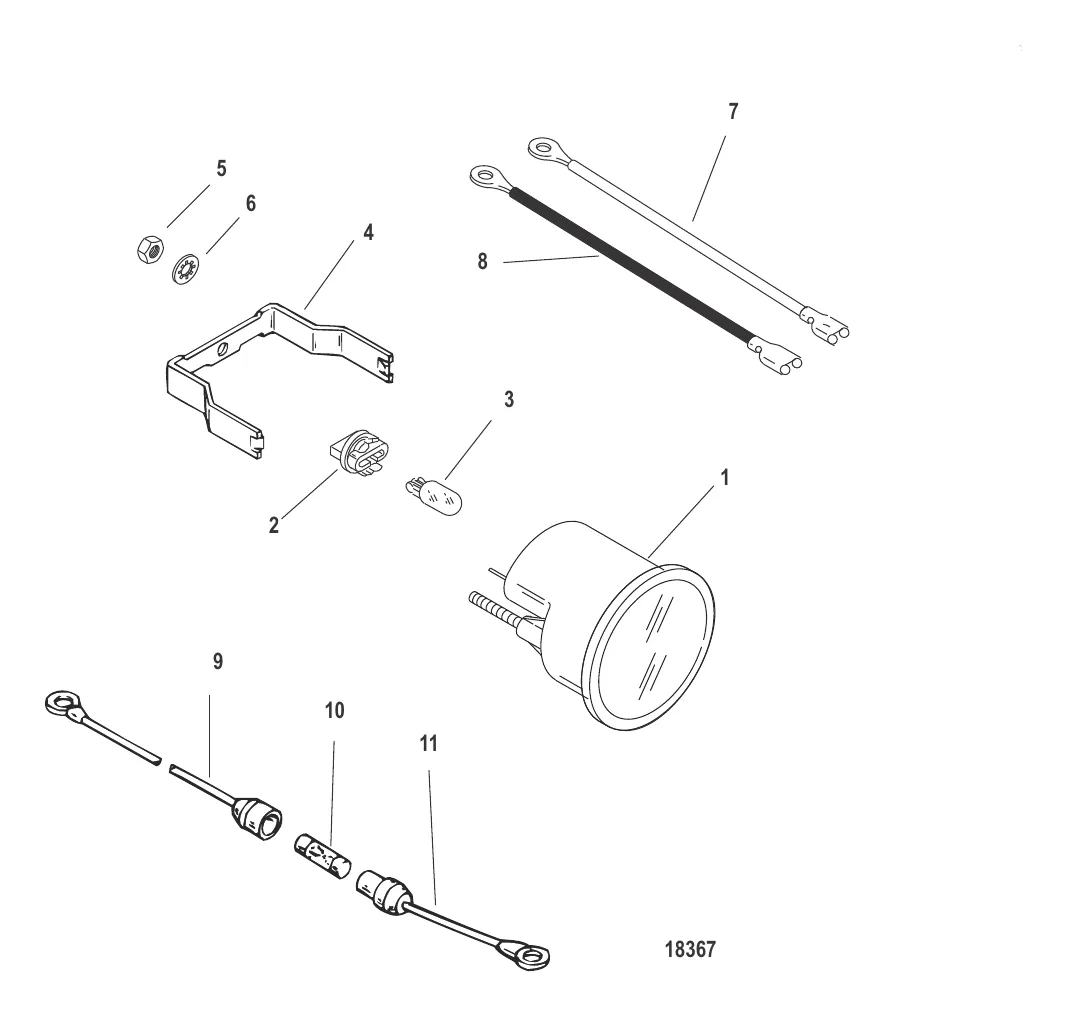 7

5

6

4

8

3

1

2

9

10

11

18367