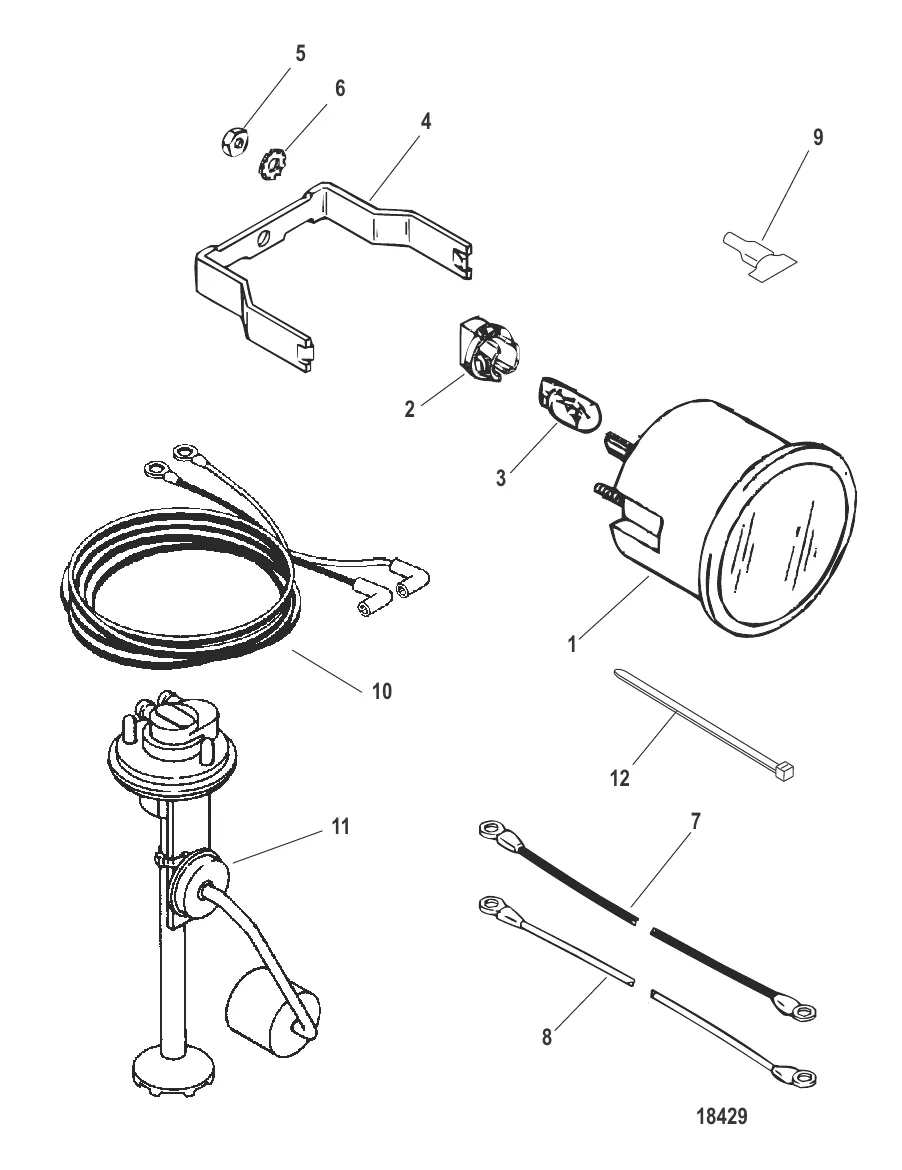 5
6
4
9
2
3
1
10
12
11
7
8
18429