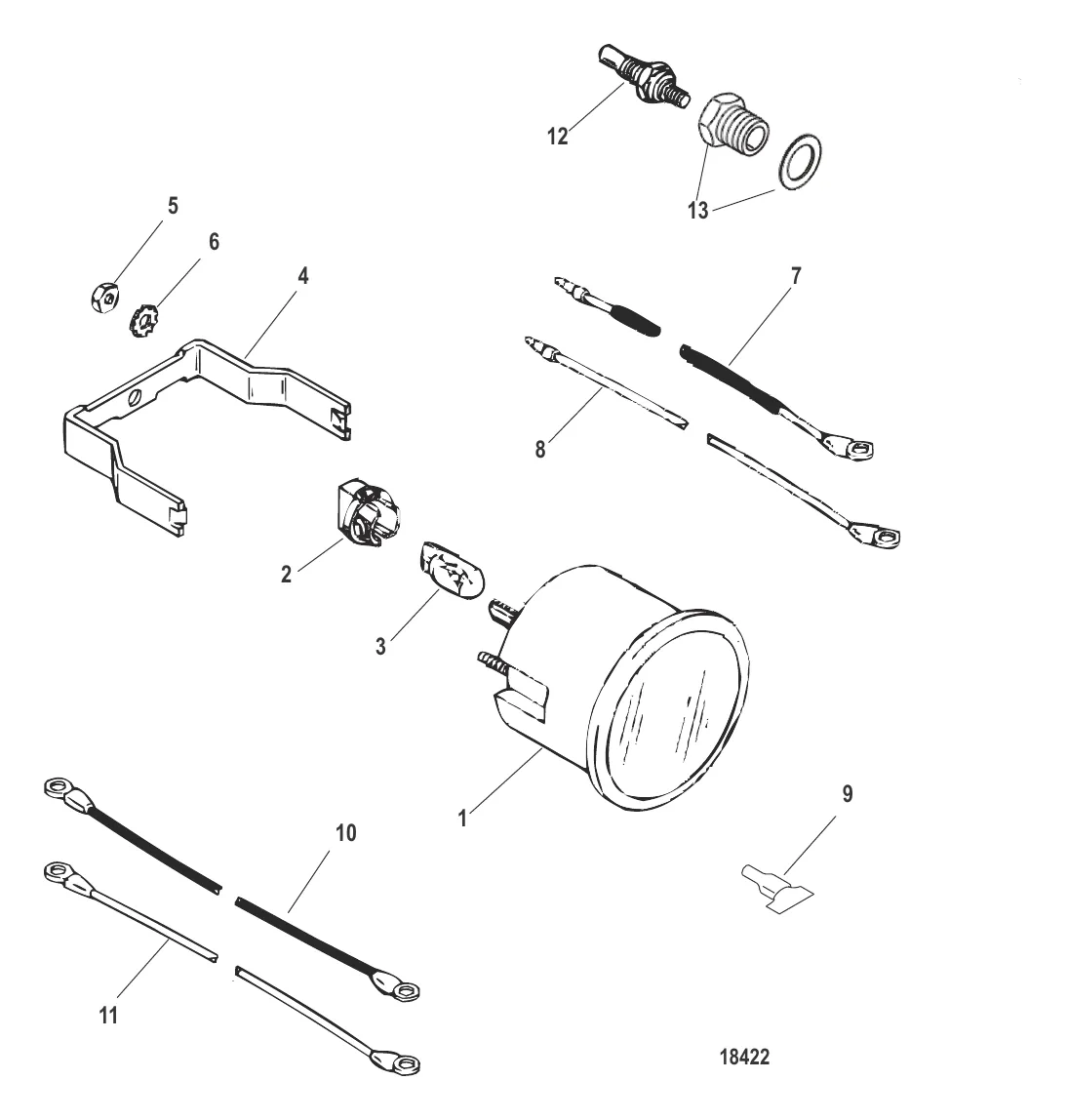 12
13
5
6
4
7
8
2
3
1
9
10
11
18422