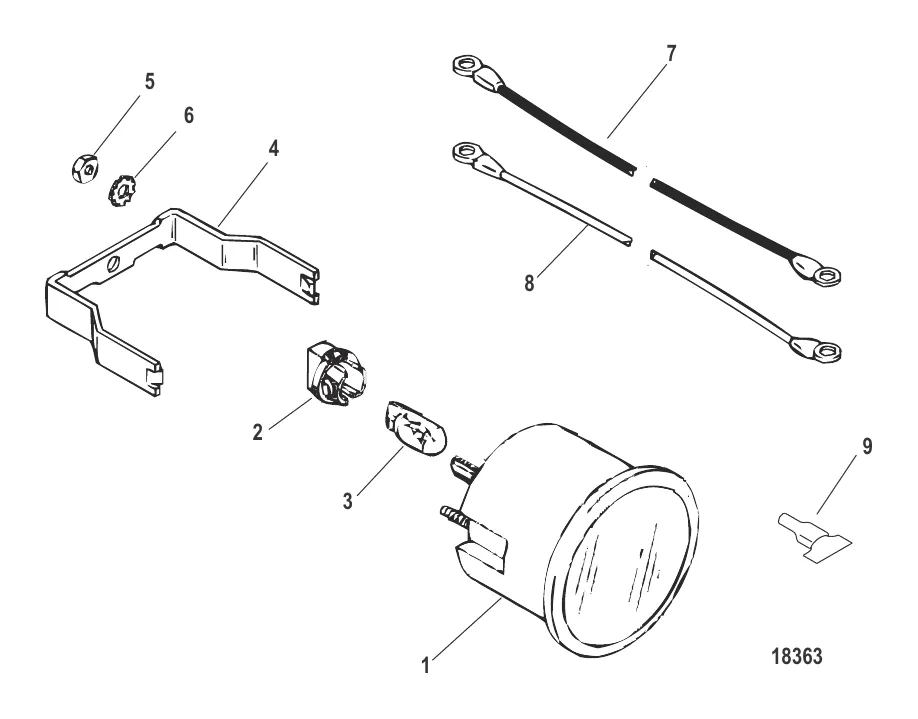 5
6
4
7
8
2
3
9
1
18363