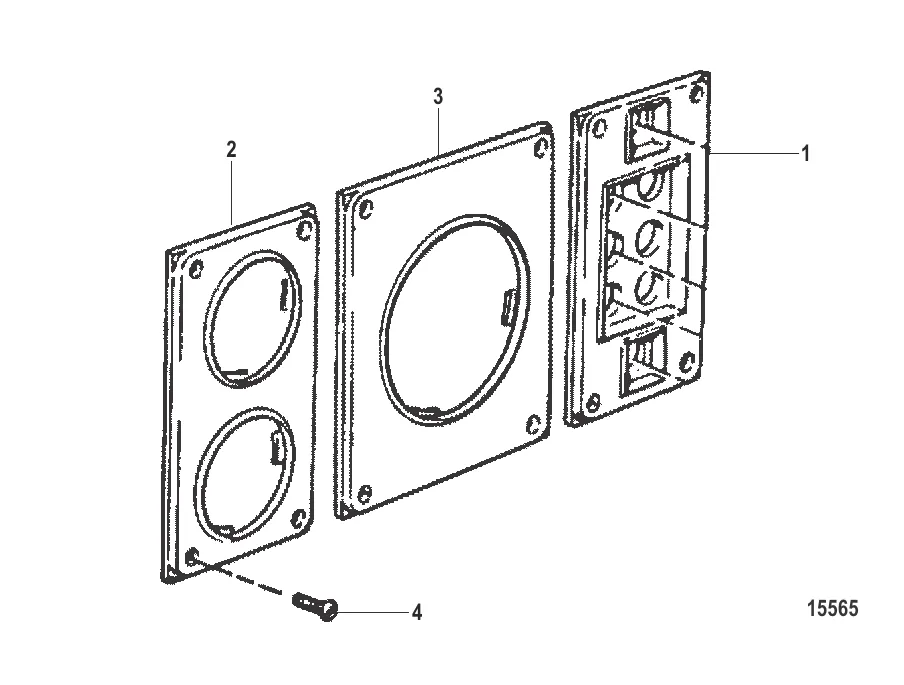 3
2
1
4
15565