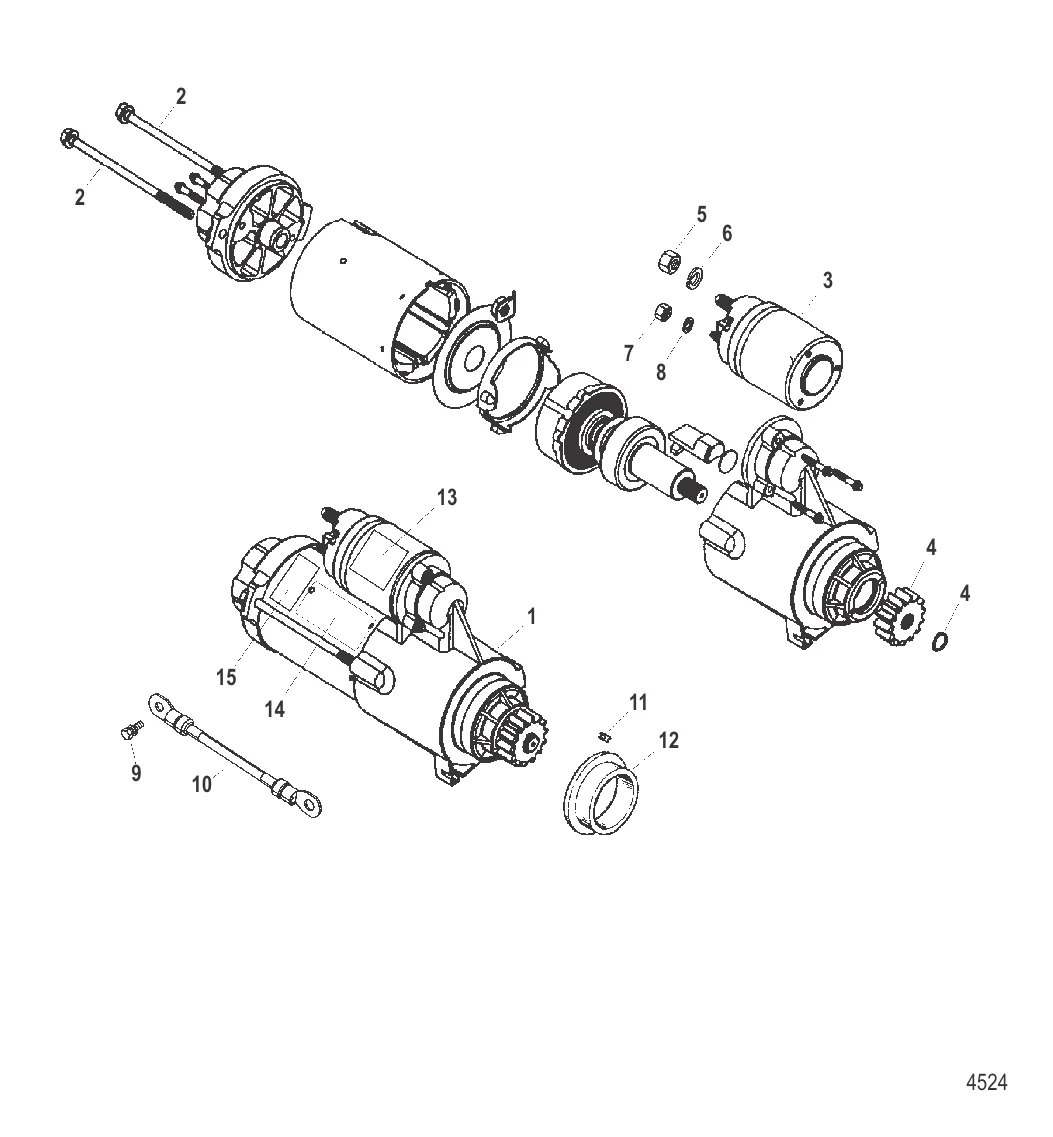 2
2
5
6
3
7
8
13
4
4
1
15
14
11
12
9
10
4524