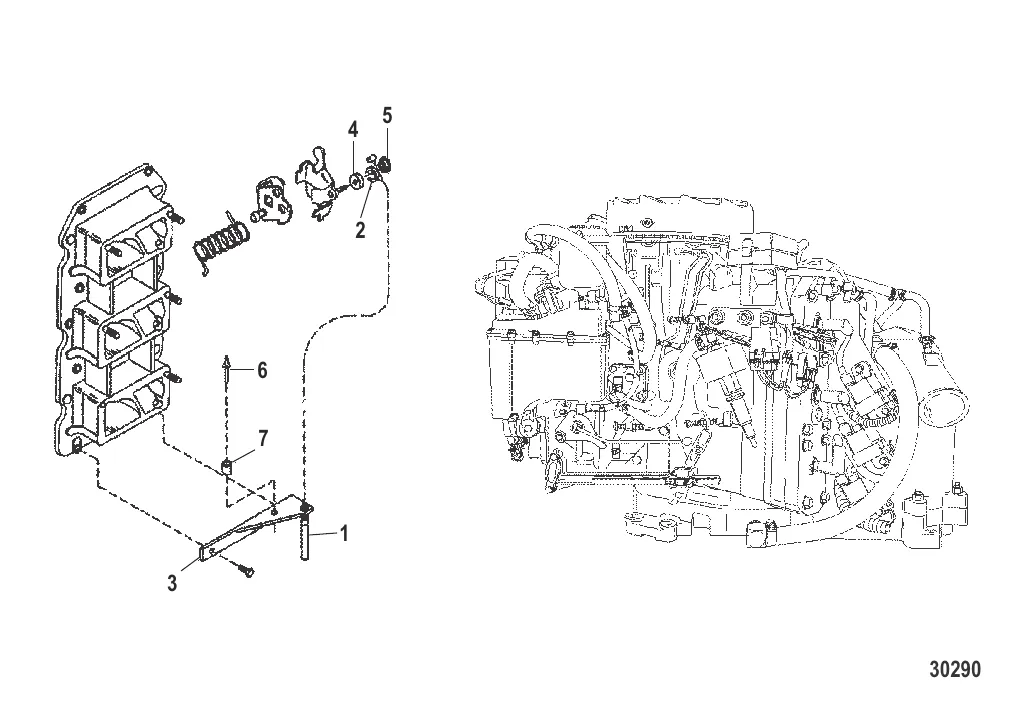 4
5
2
6
7
1
3
30290