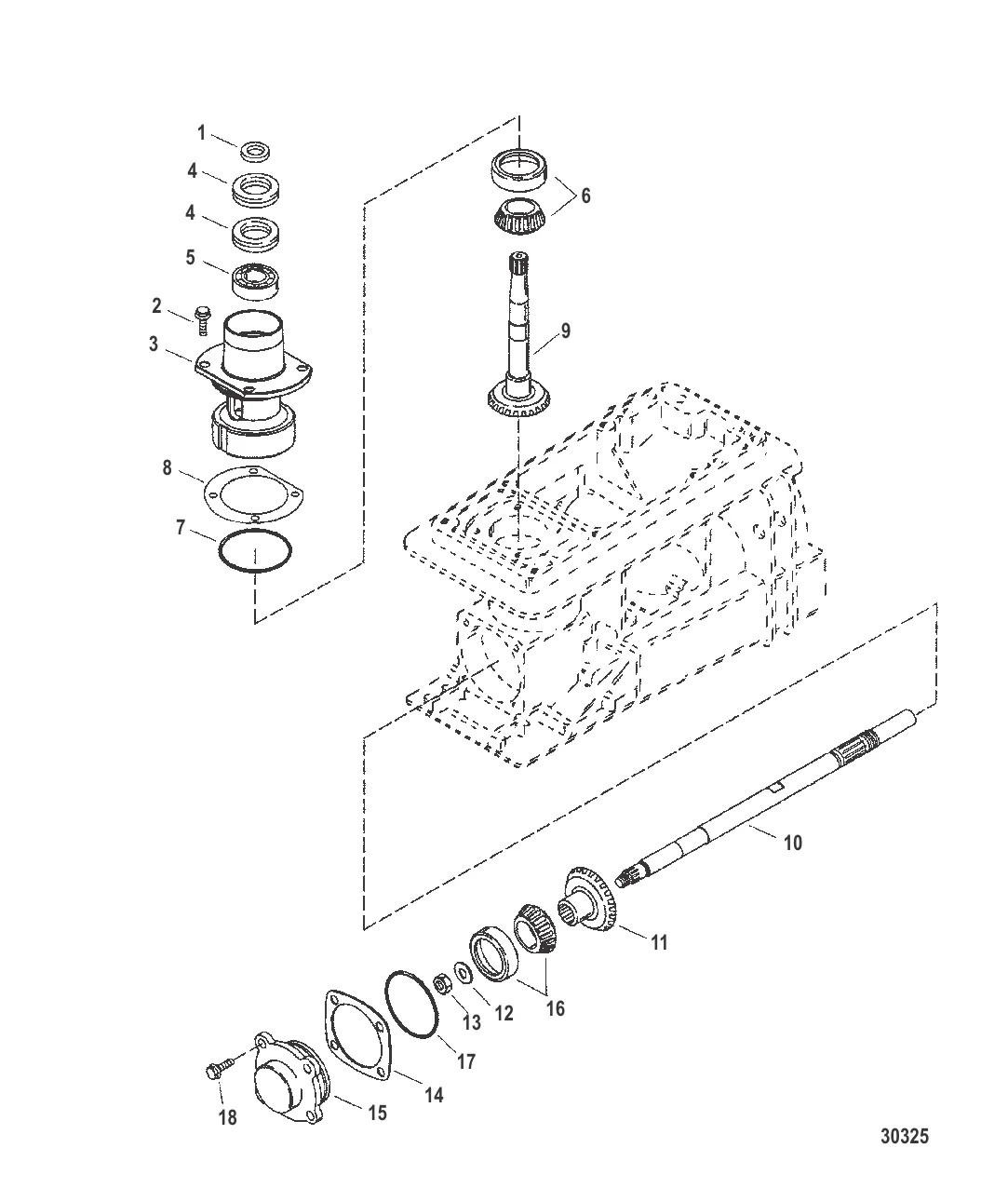 1
4
4
5
2
3
8
7
6
9
10
11
16
12
13
17
14
15
18
30325