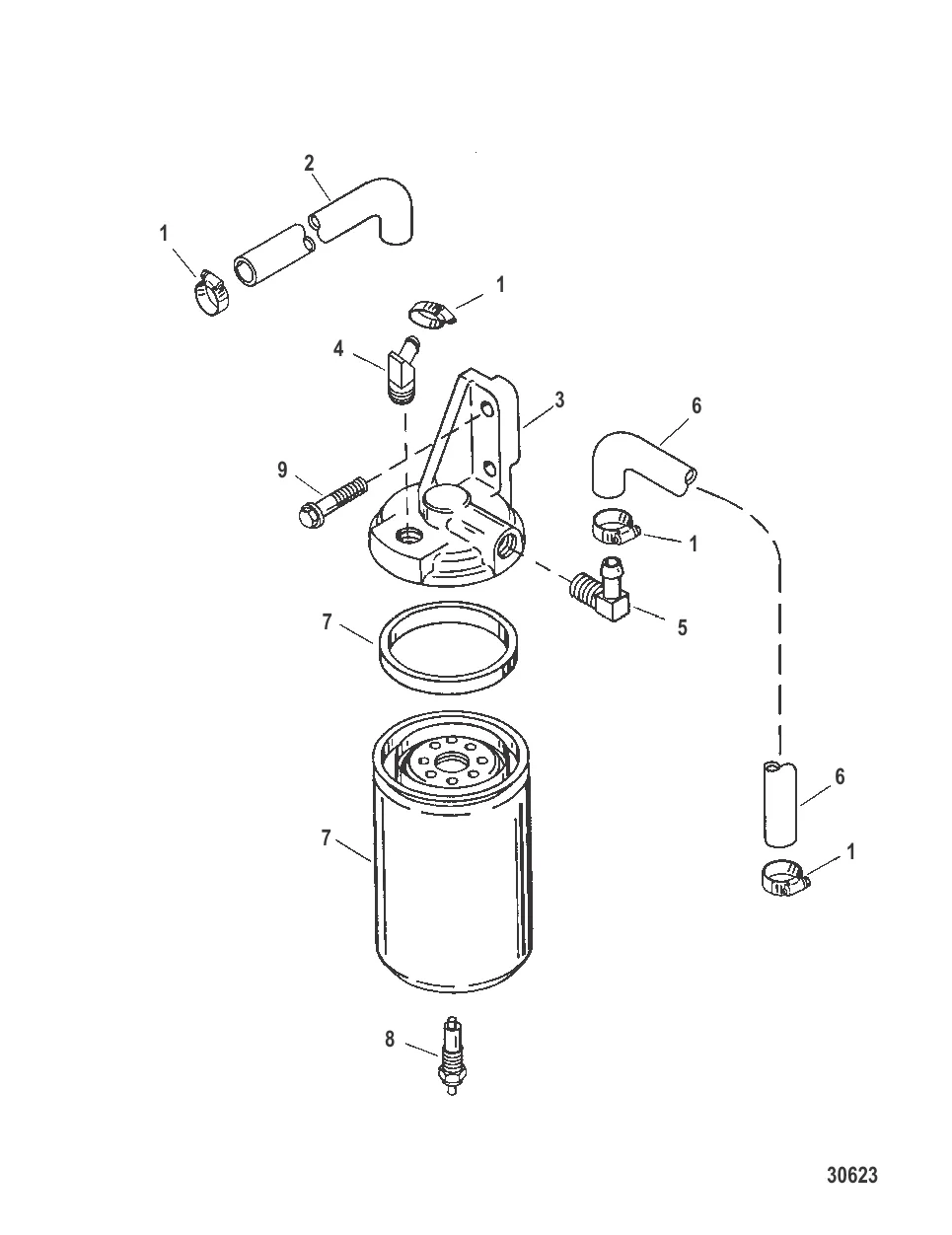 2
1
1
4
3
6
9
1
5
7
6
7
1
8
30623