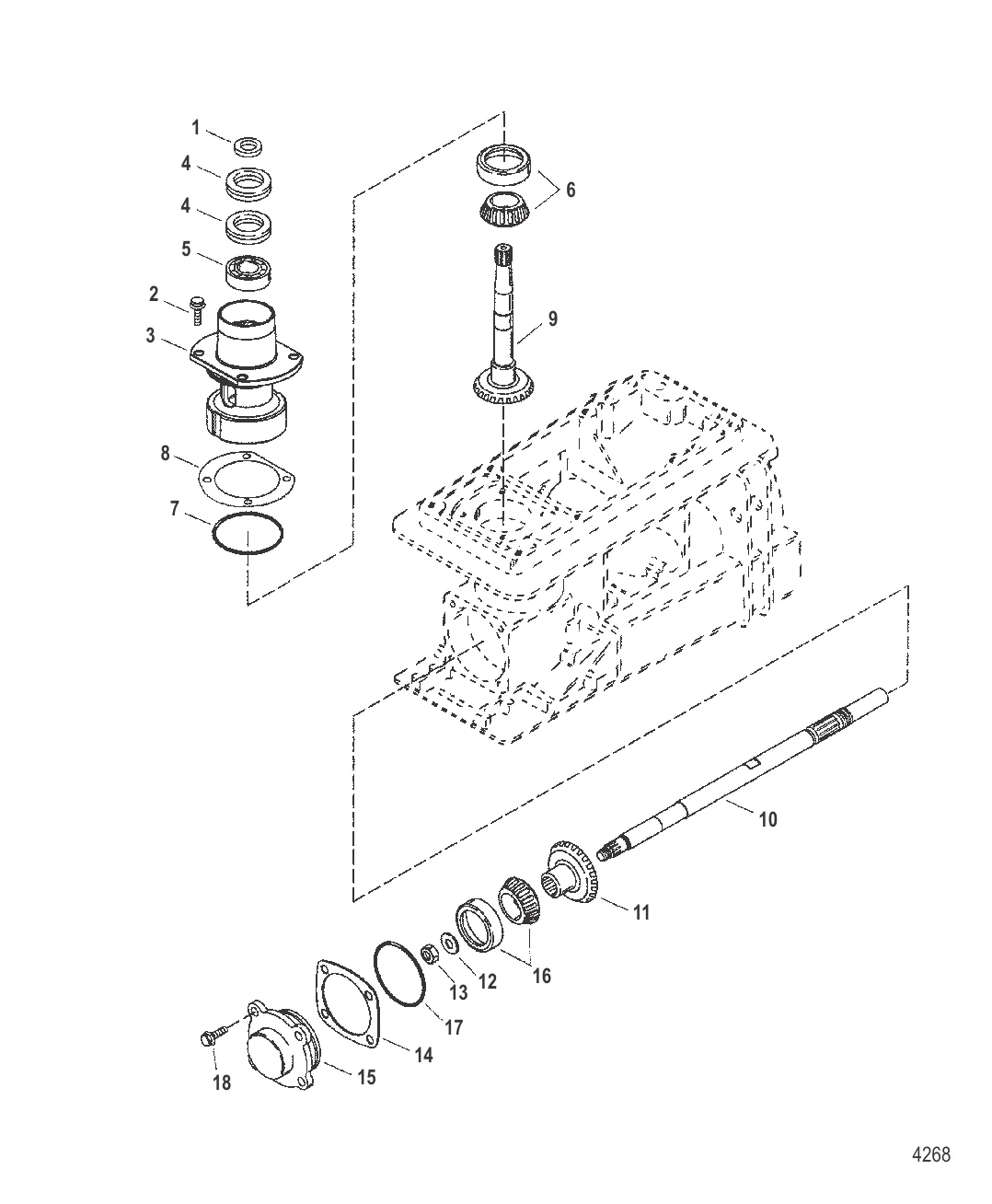 1
4
4
5
2
3
8
7
6
9
10
11
16
12
13
17
14
15
18

4268