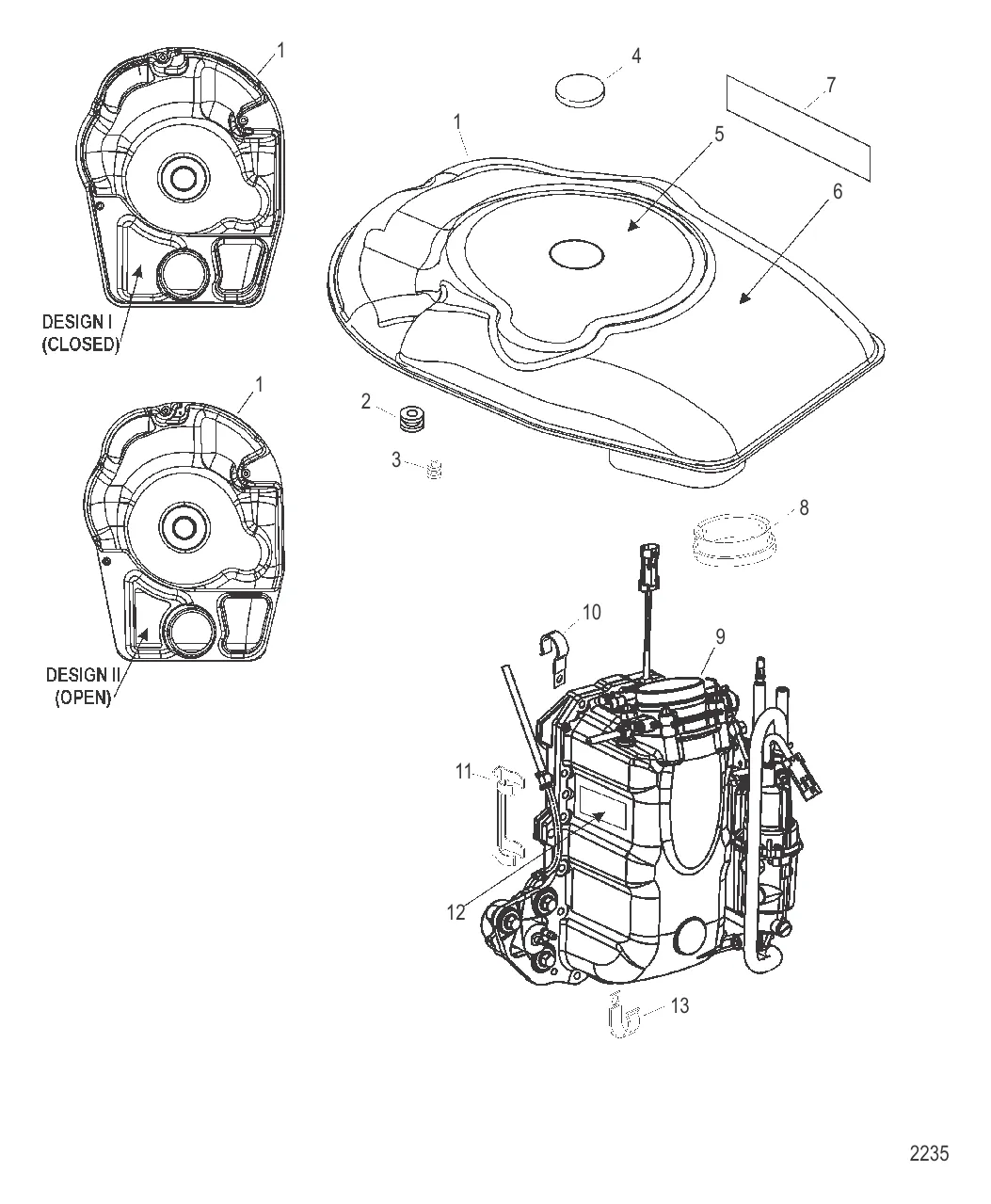 1
DESIGN I
(CLOSED)
1
DESIGN II
(OPEN)
4
7
1
5
6
2
3
8
10
9
11
12
13
2235