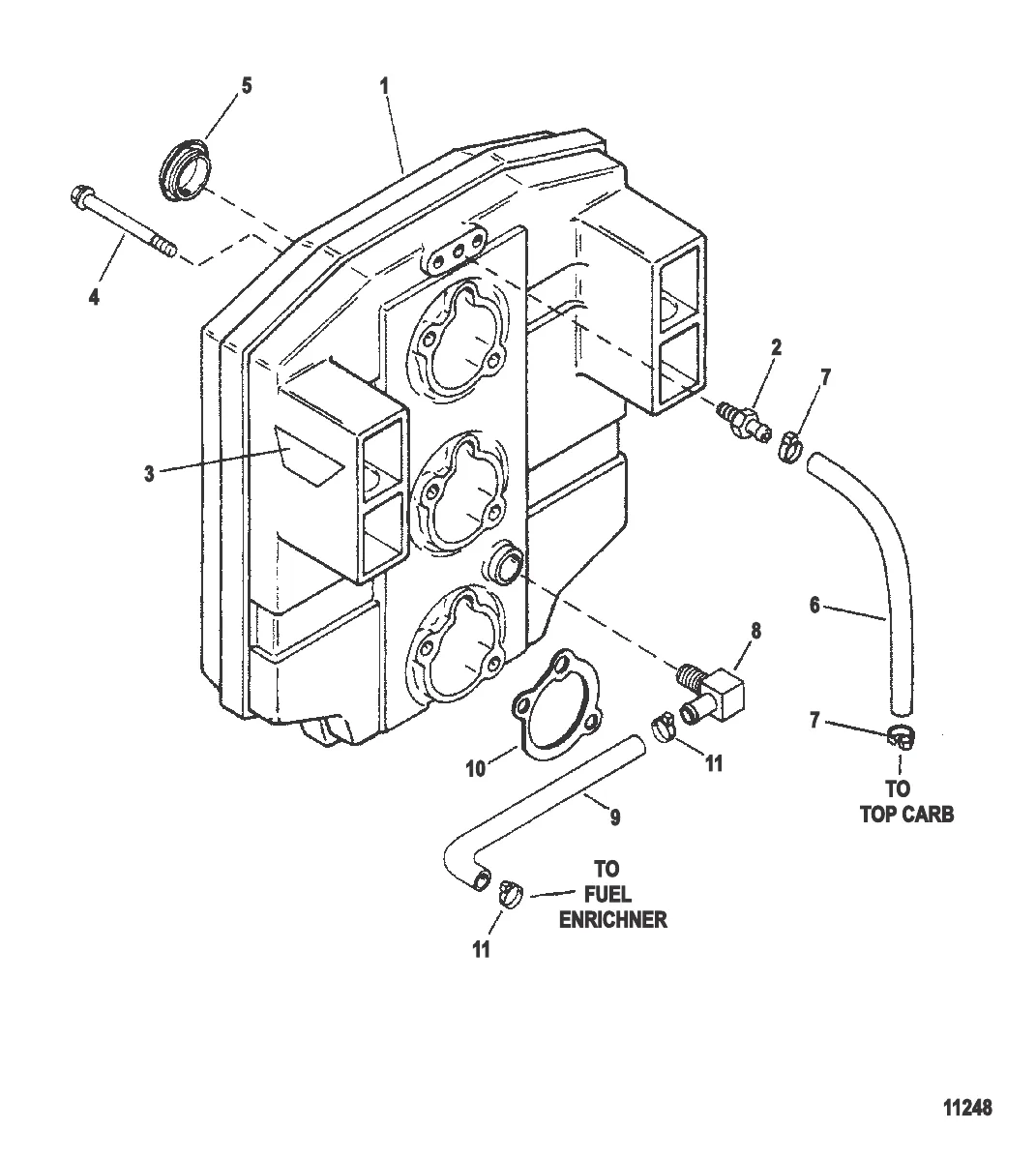 5
1
4
2
7
3
6
8
7
10
11
TO
TOP CARB
9
TO
FUEL
ENRICHNER
11
11248