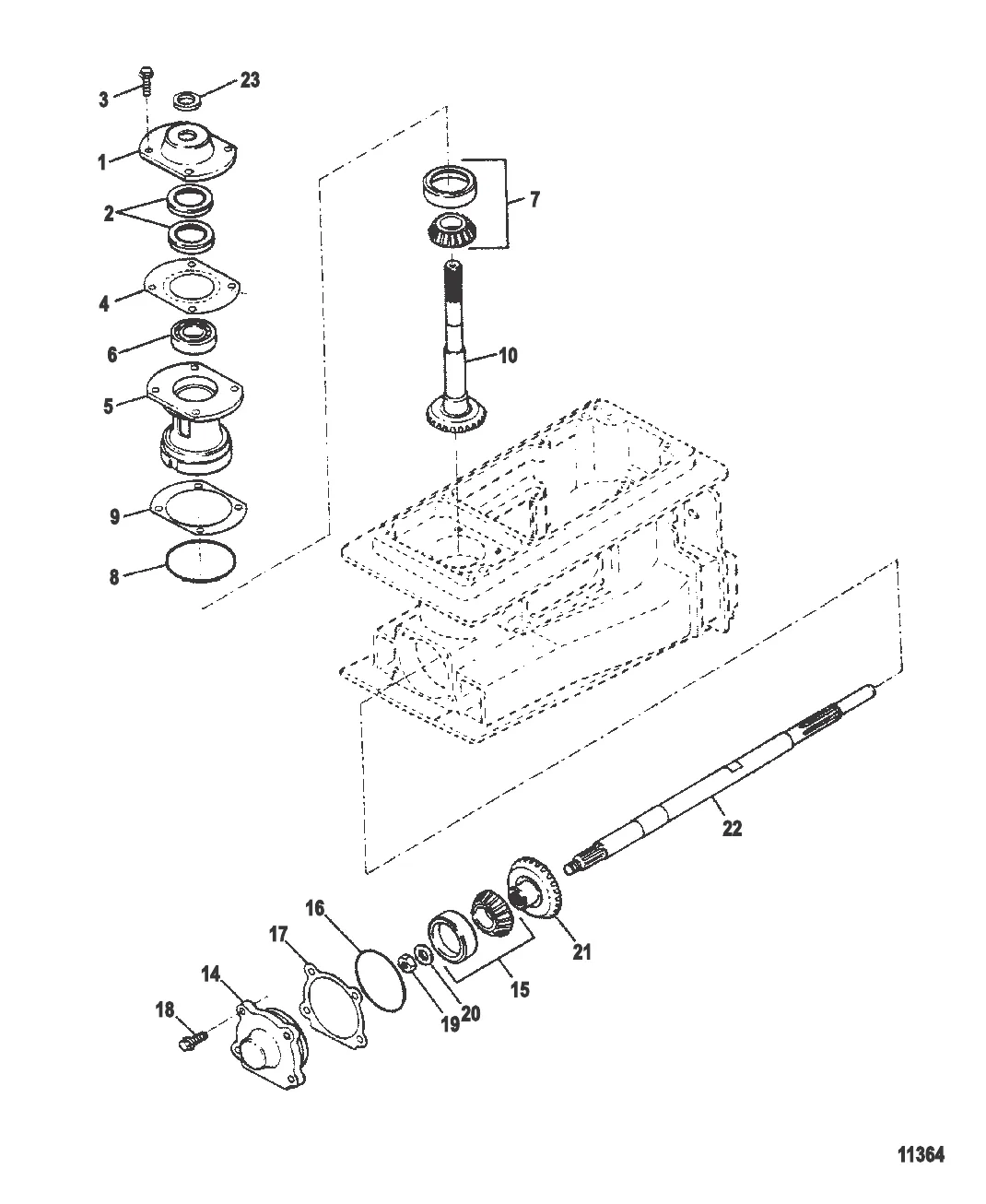 3
23
1
2
4
6
5
9
8
7
10
22
16
17
14
18
19
20
15
21
11364