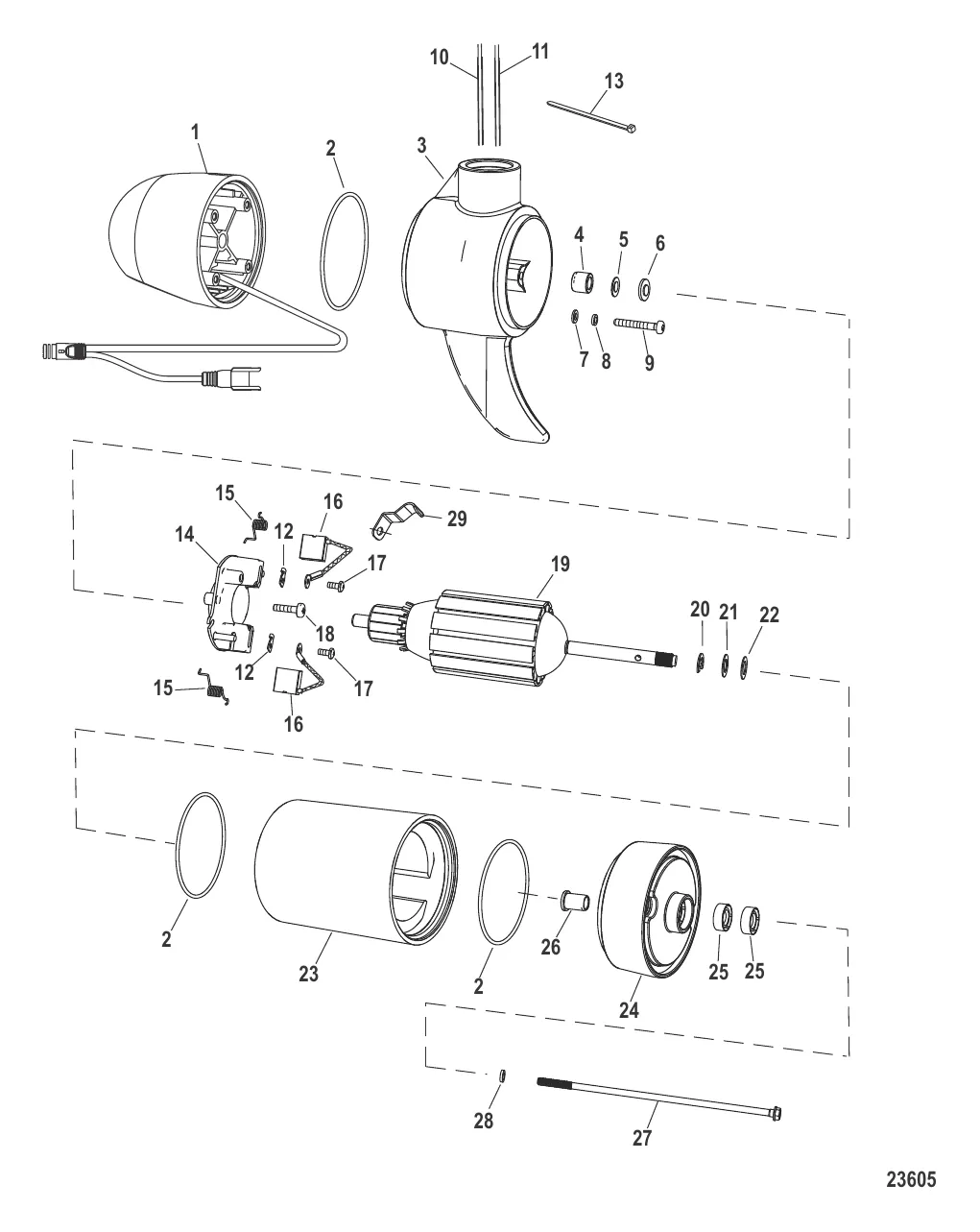 10
11
13
1
2
3
4
5
6
7
8
9
15
16
29
14
12
17
19
18
20
21
22
12
17
15
16
2
23
2
26
24
25
25
28
27
23605