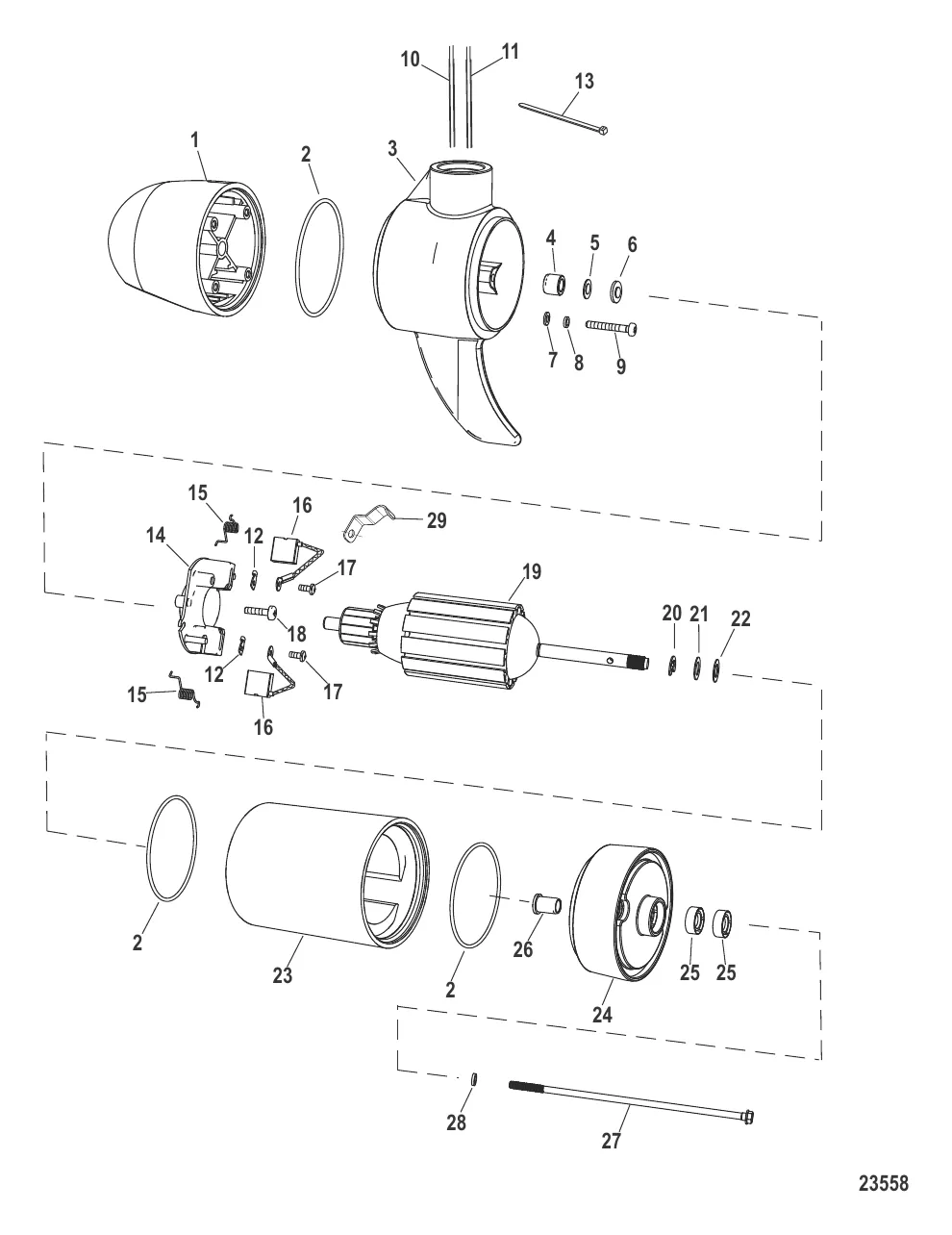 10
11
13
1
2
3
4
5
6
7
8
9
15
16
29
14
12
17
19
18
20
21
22
12
17
15
16
2
23
2
26
24
25
25
28
27
23558