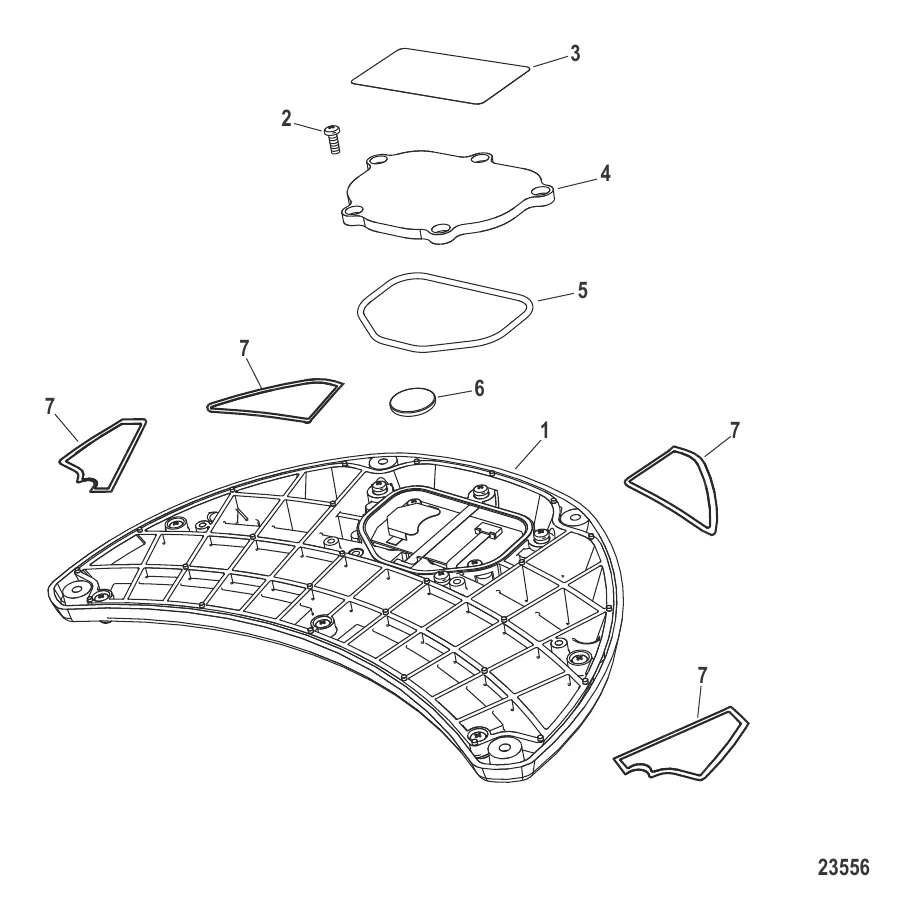 3
2
4
5
7
6
7
1
7
7
23556