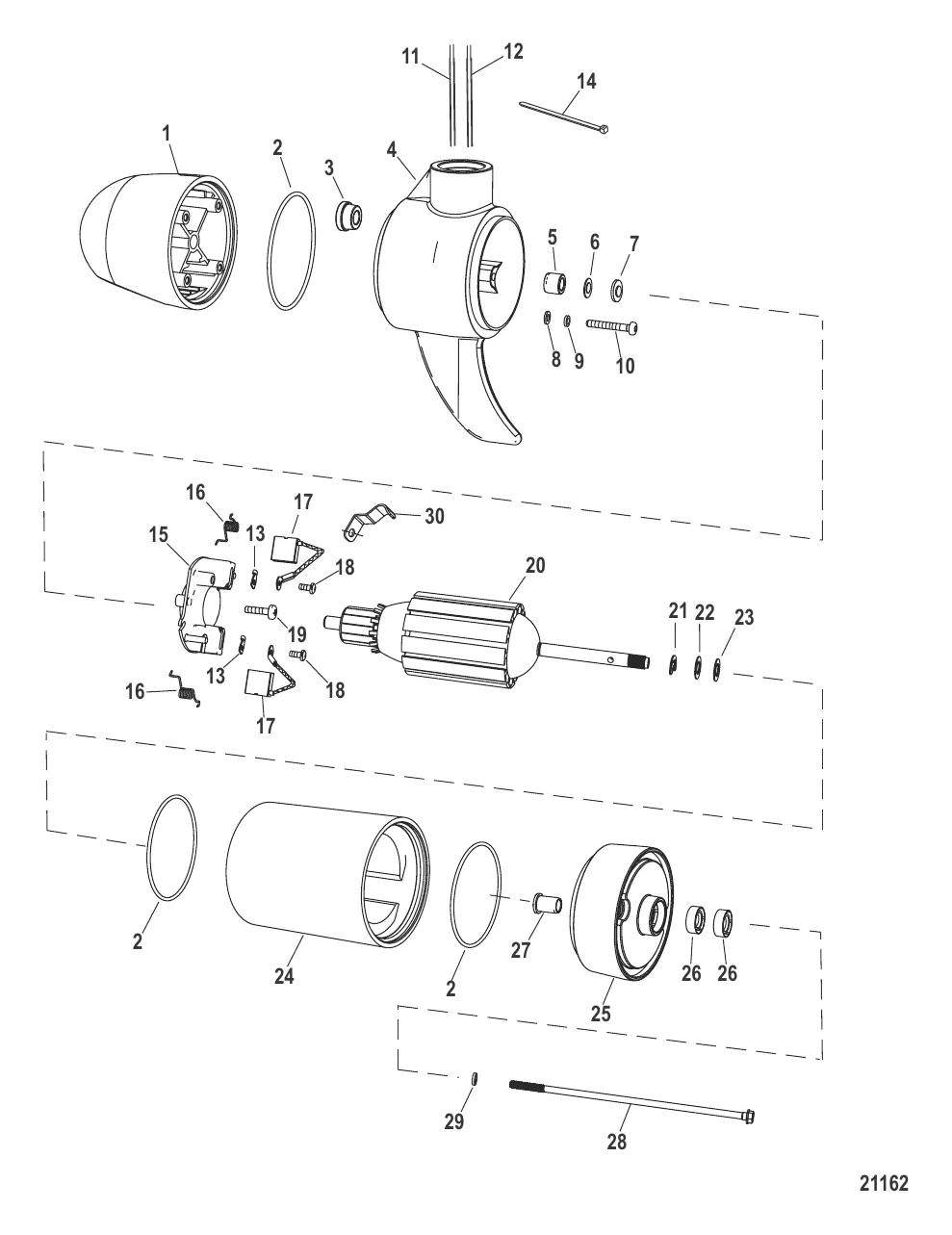 11
12
14
1
2
3
4
5
6
7
8
9
10
16
17
30
15
13
18
20
19
21
22
23
13
18
16
17
2
24
2
27
25
26
26
29
28
21162