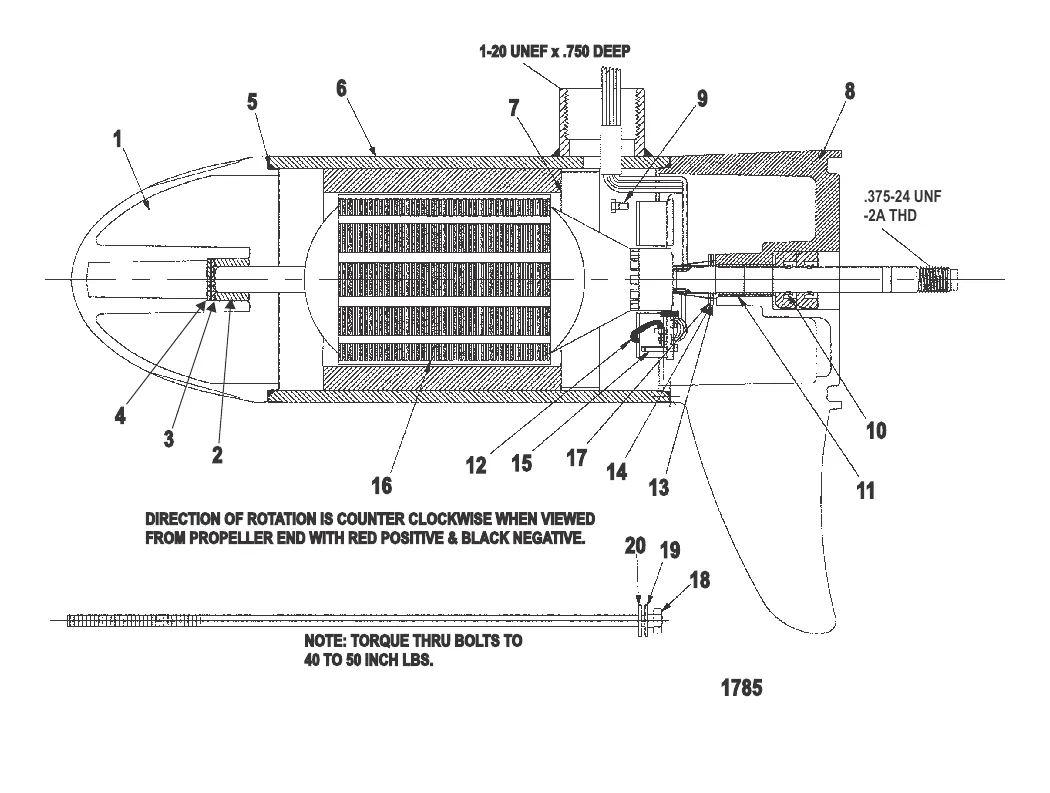 1-20 UNEF x .750 DEEP

1
5
6
7
9
8

.375-24 UNF
-2A THD

4
3
2
16
12
15
17
14
13
11
10

DIRECTION OF ROTATION IS COUNTER CLOCKWISE WHEN VIEWED FROM PROPELLER END WITH RED POSITIVE & BLACK NEGATIVE.

20
19
18

NOTE: TORQUE THRU BOLTS TO 40 TO 50 INCH LBS.

1785