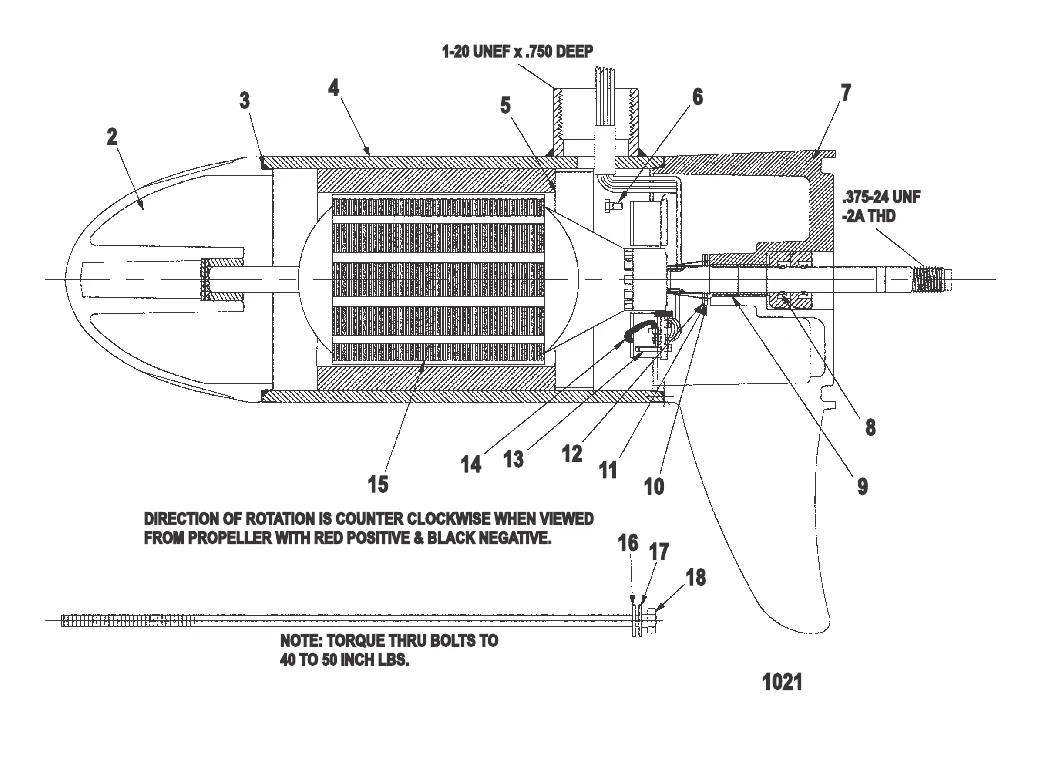 1-20 UNEF x .750 DEEP

2
3
4
5
6
7

.375-24 UNF
-2A THD

8
9
10
11
12
13
14
15

DIRECTION OF ROTATION IS COUNTER CLOCKWISE WHEN VIEWED FROM PROPELLER WITH RED POSITIVE & BLACK NEGATIVE.

16
17
18

NOTE: TORQUE THRU BOLTS TO 40 TO 50 INCH LBS.

1021