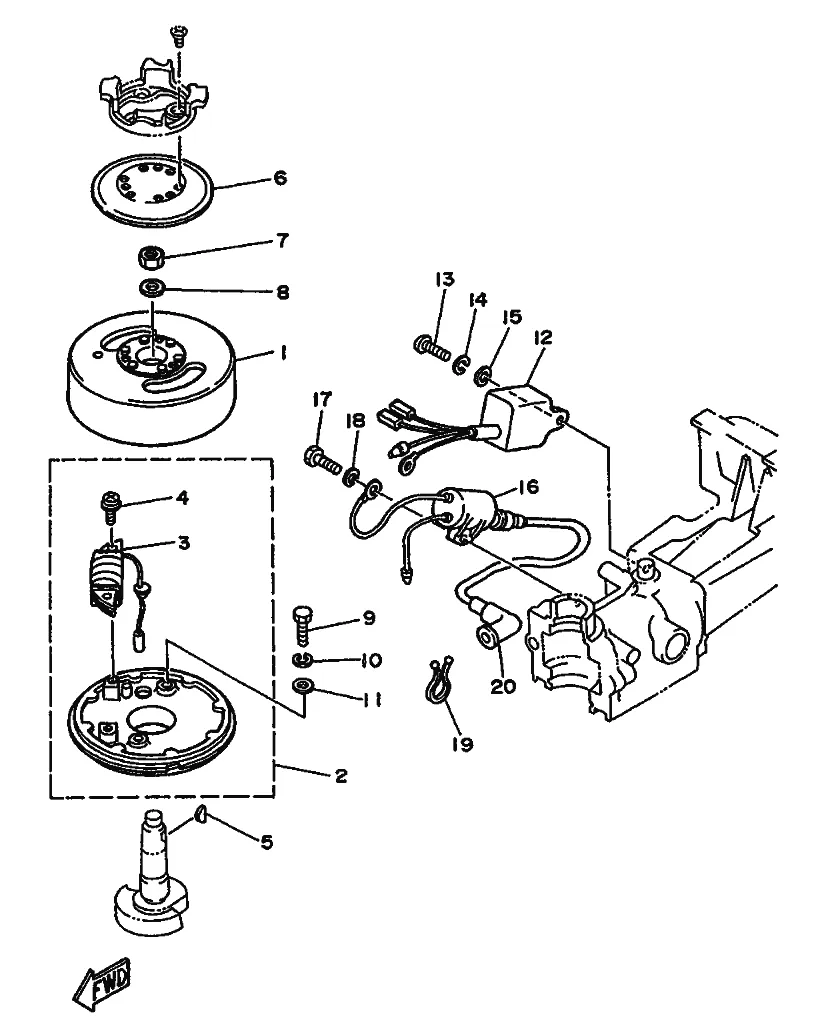 6
7
8
1
13
14
15
12
17
18
16
4
3
9
10
11
20
19
2
5
FWD