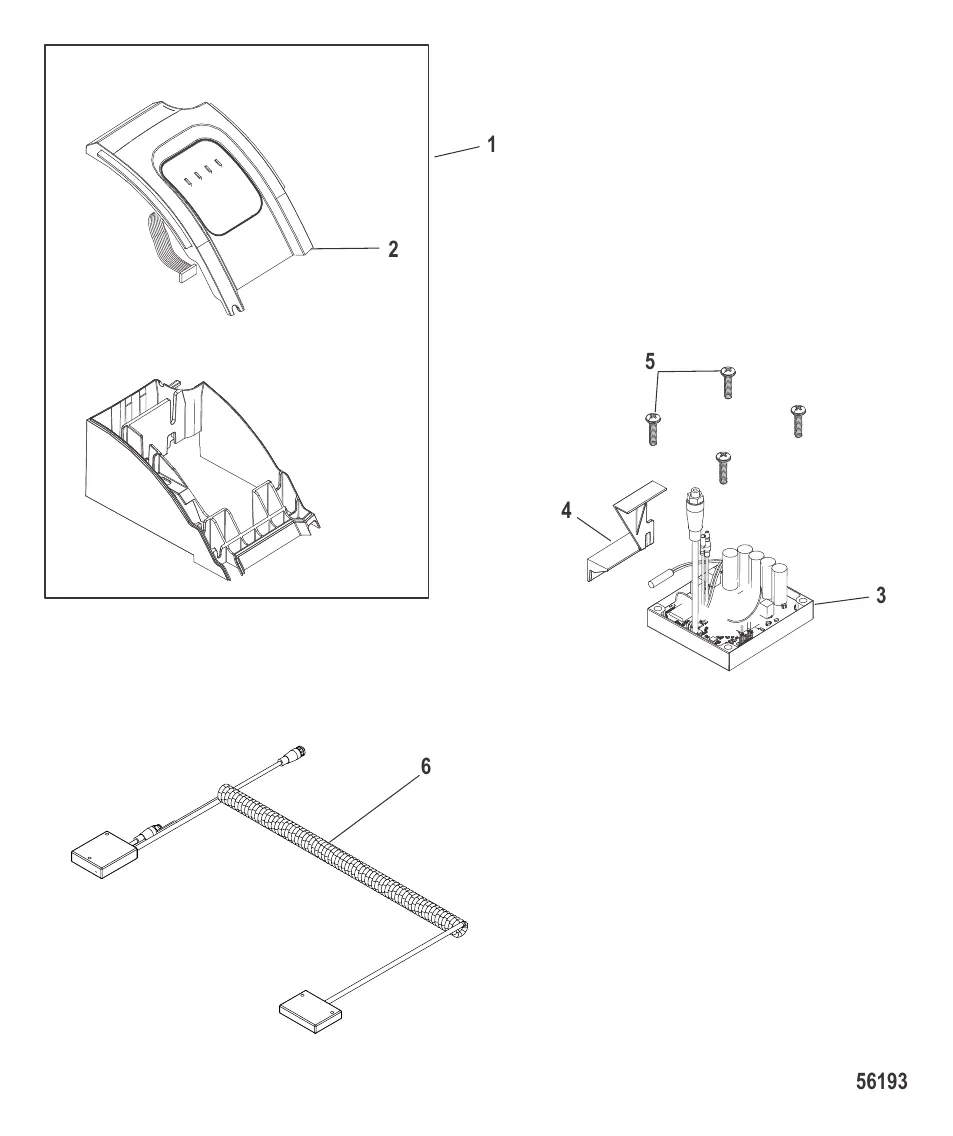 1
2
5
4
3
6
56193