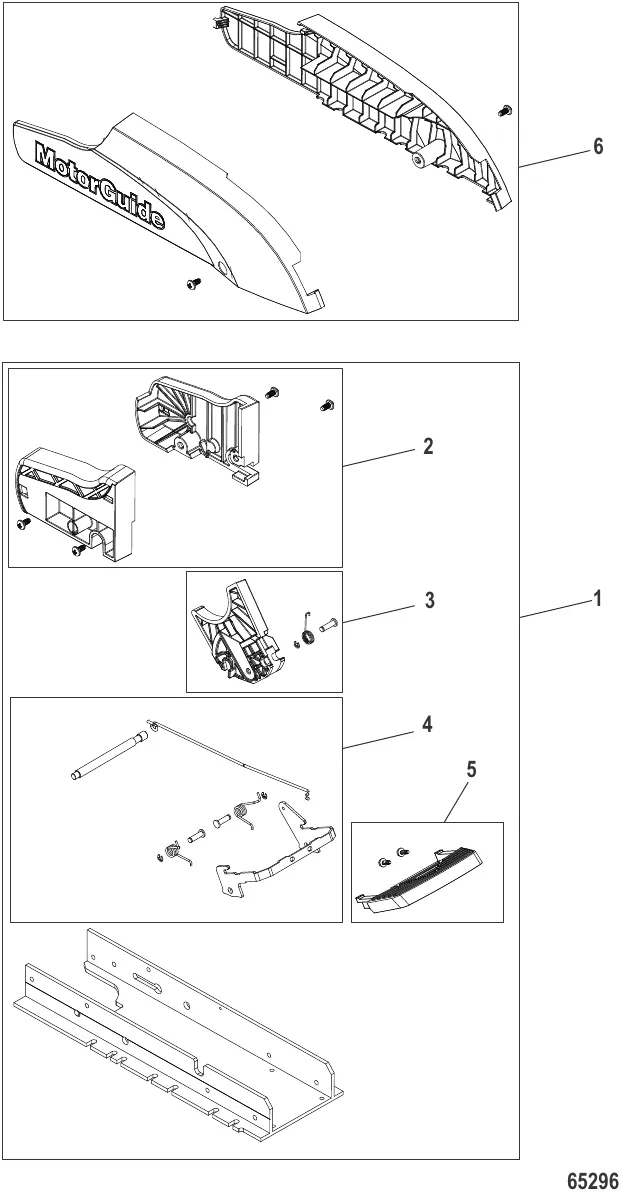 MotorGuide

6

2

3

1

4

5

65296