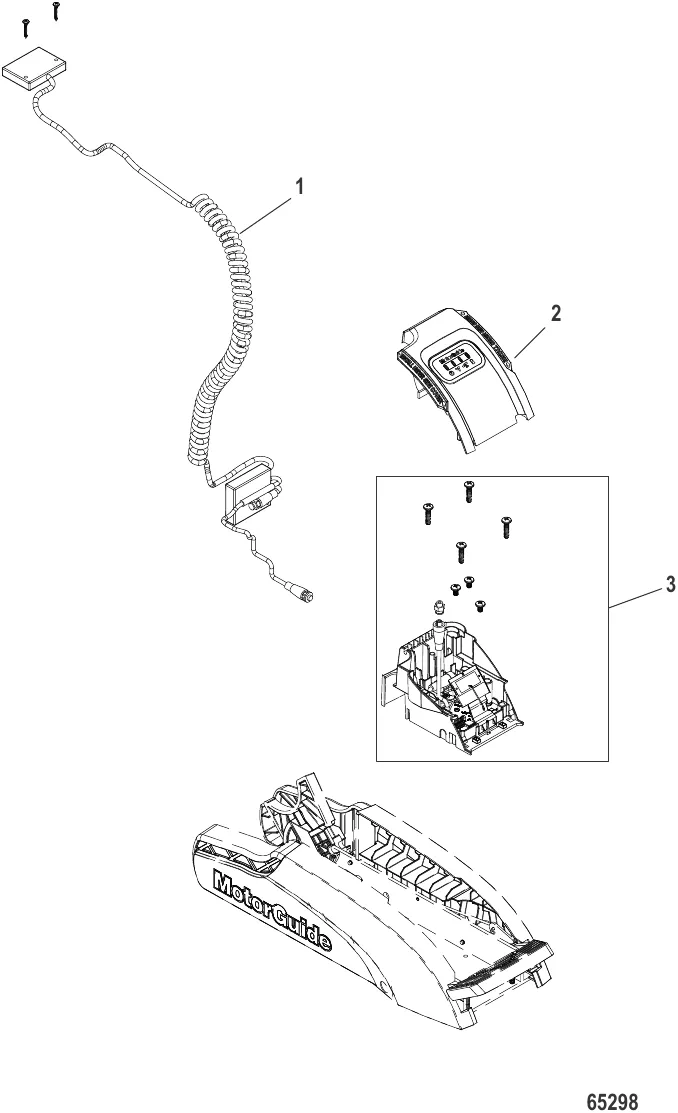 1

2

3

MotorGuide

65298