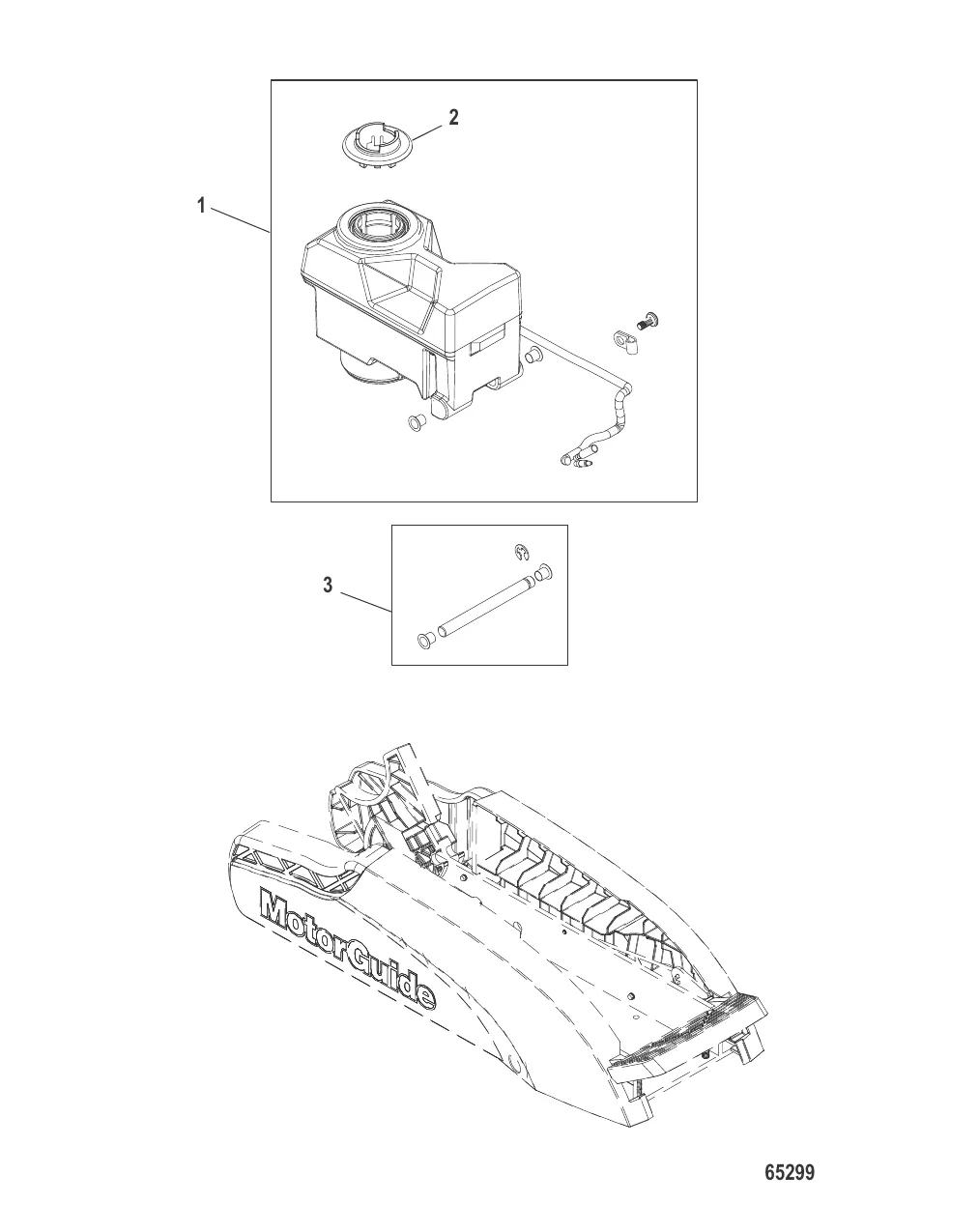 2

1

3

MotorGuide

65299