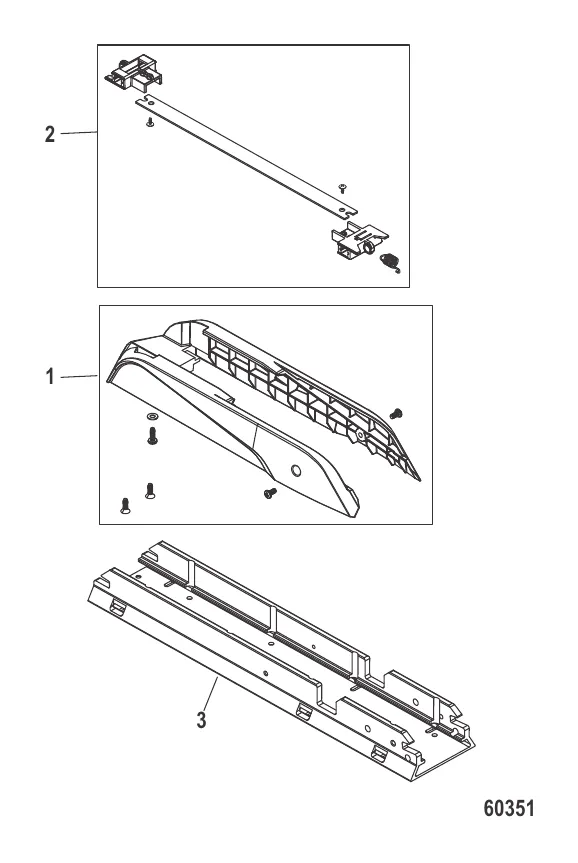 2

1

3

60351