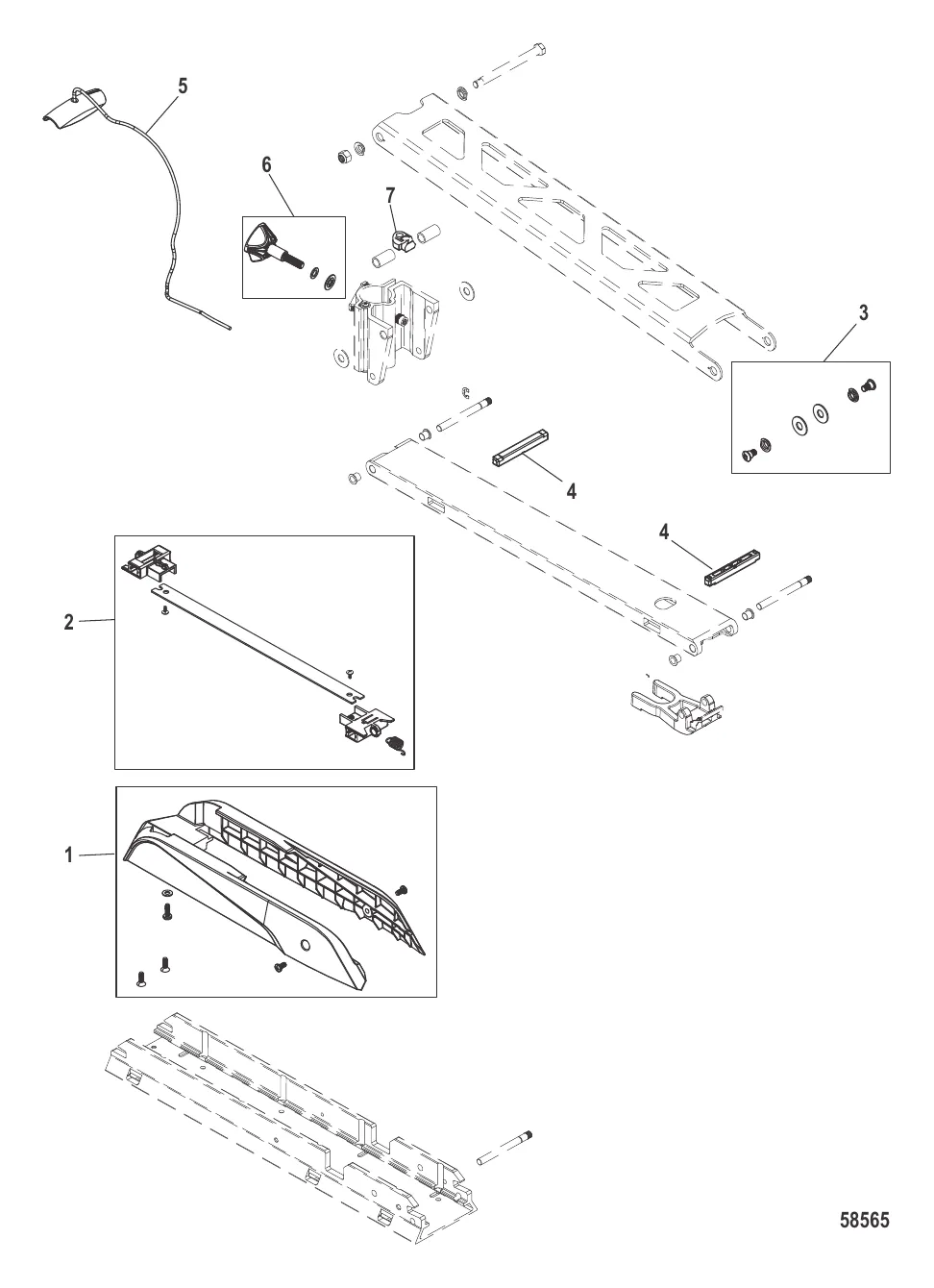 5

6

7

3

4

4

2

1

58565