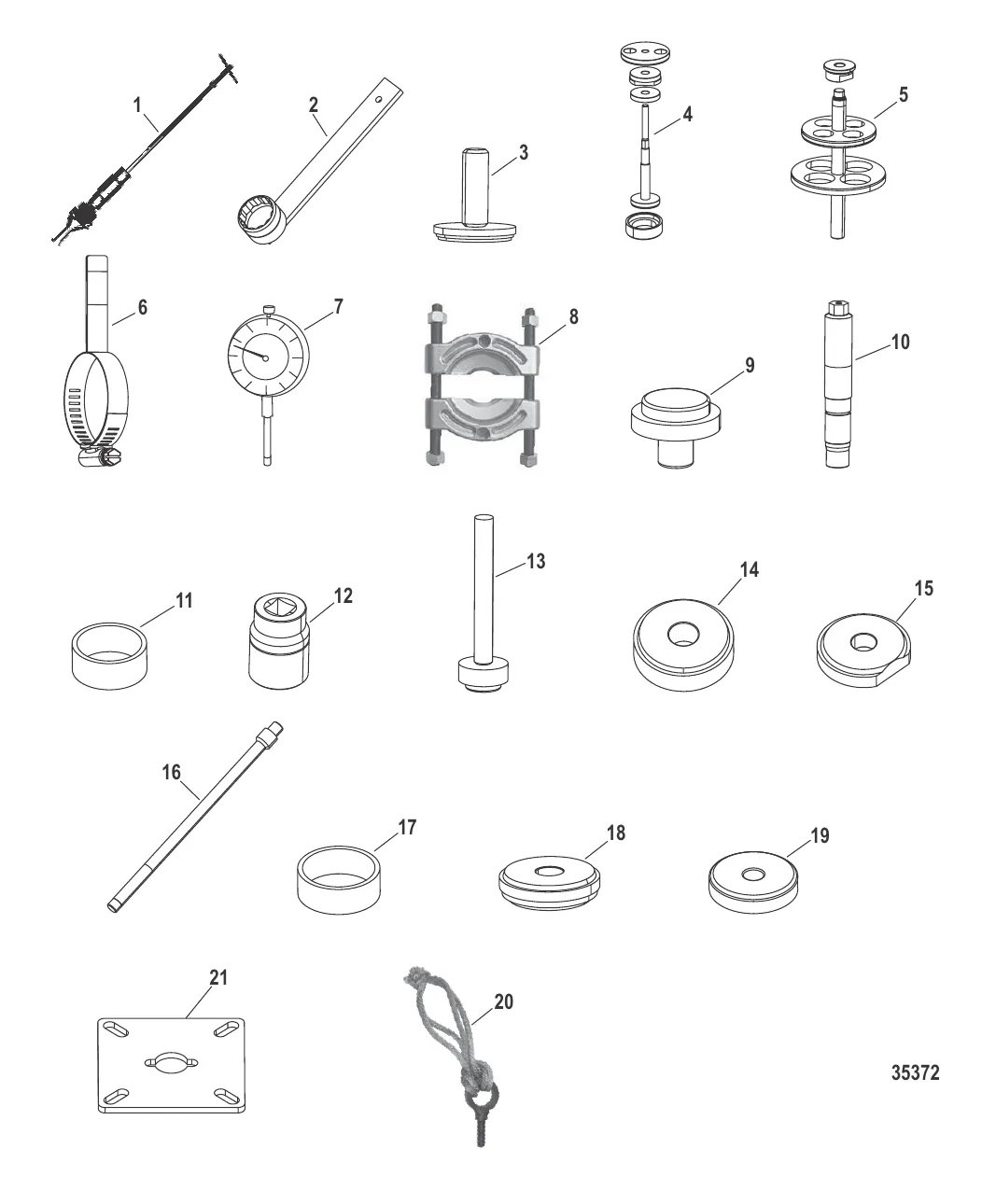 1
2
3
4
5
6
7
8
9
10
11
12
13
14
15
16
17
18
19
21
20
35372