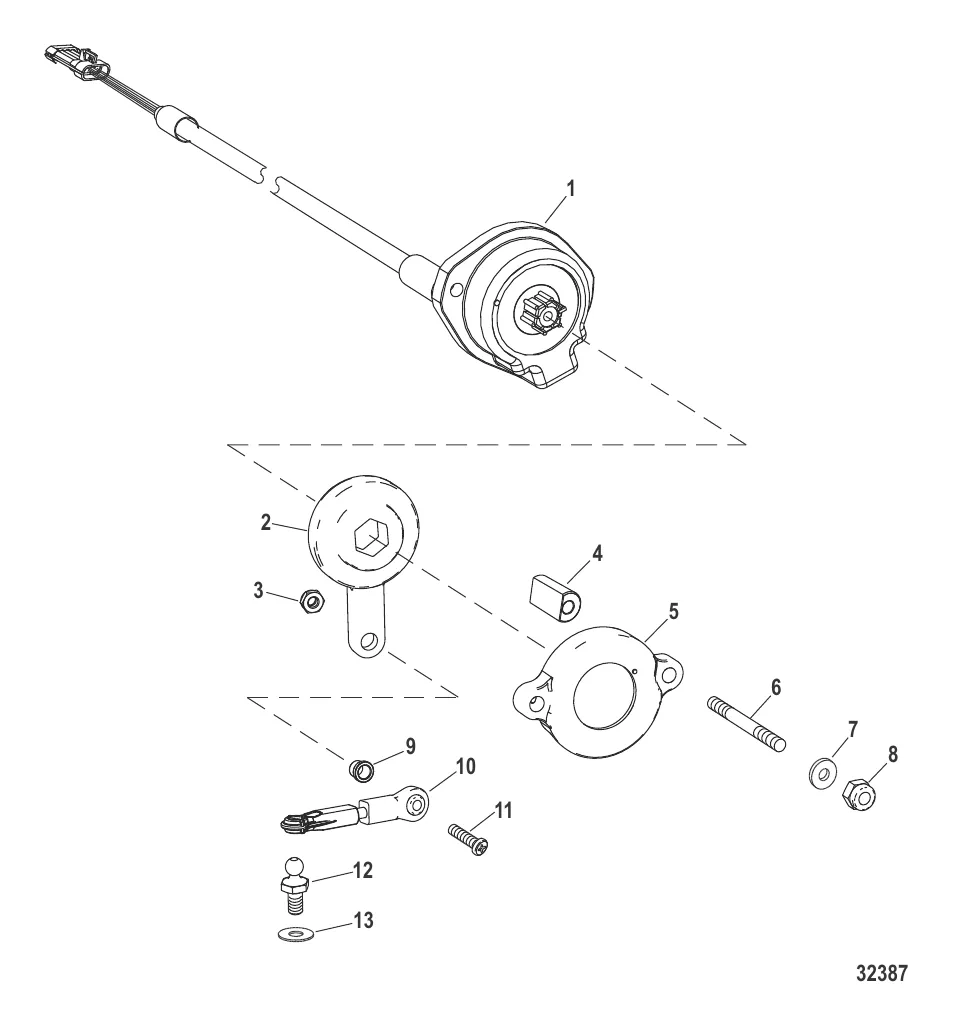 1
2
3
4
5
6
7
8
9
10
11
12
13
32387