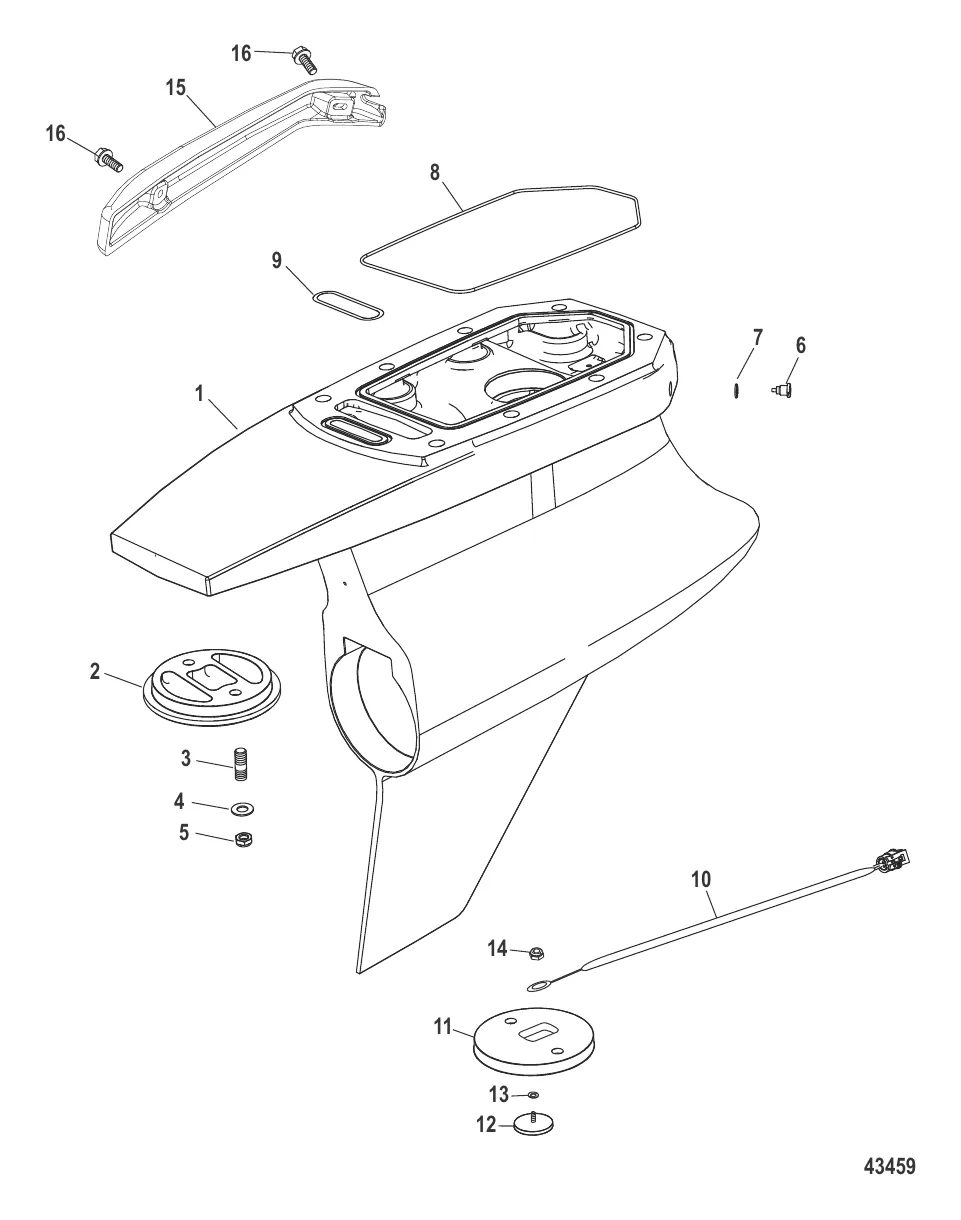 16
15
16
8
9
7
6
1
2
3
4
5
10
14
11
13
12
43459