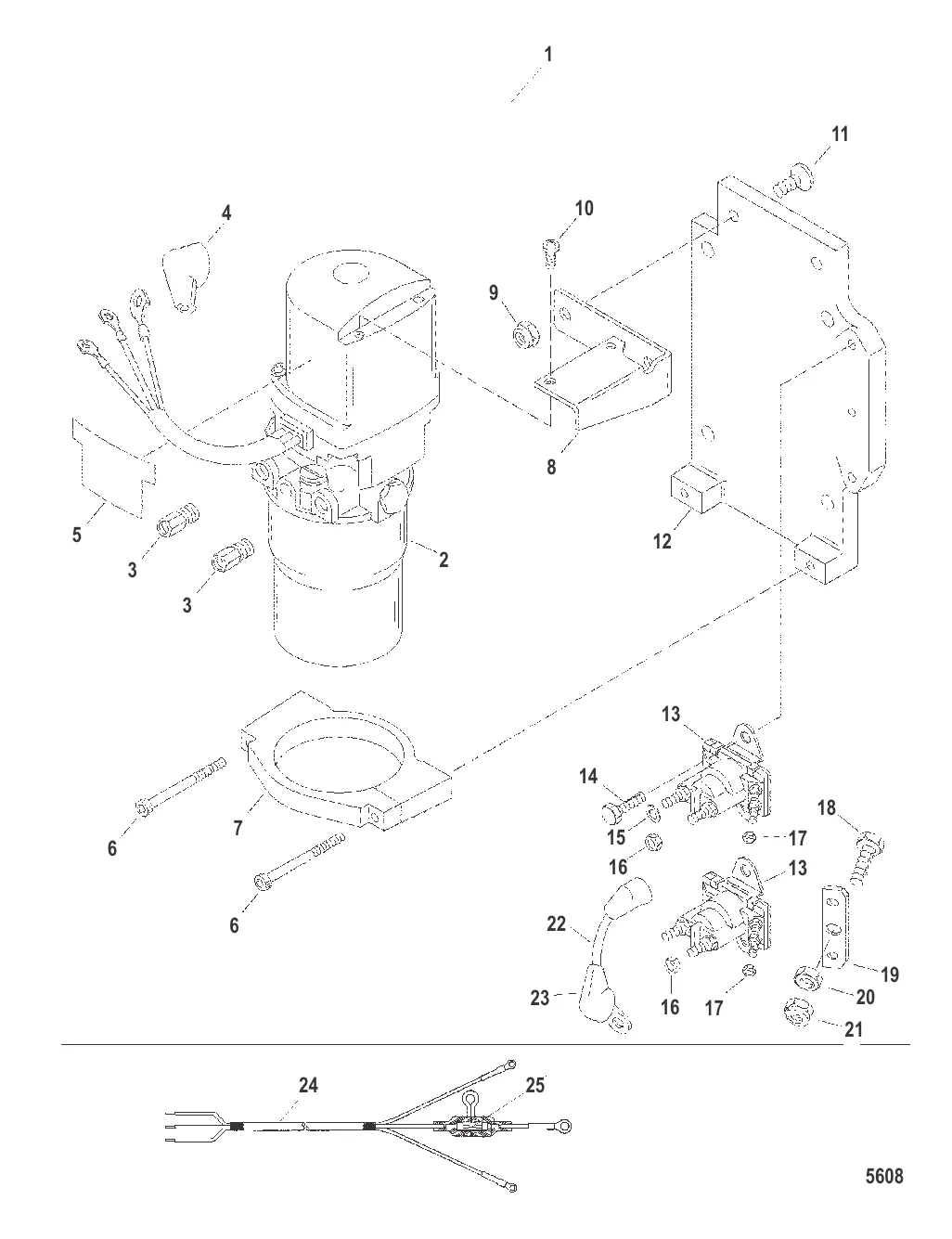 1

11

4

10

9

8

5

3

3

2

12

13

14

15

17

18

16

13

6

7

6

22

23

16

17

19

20

21

24

25

5608