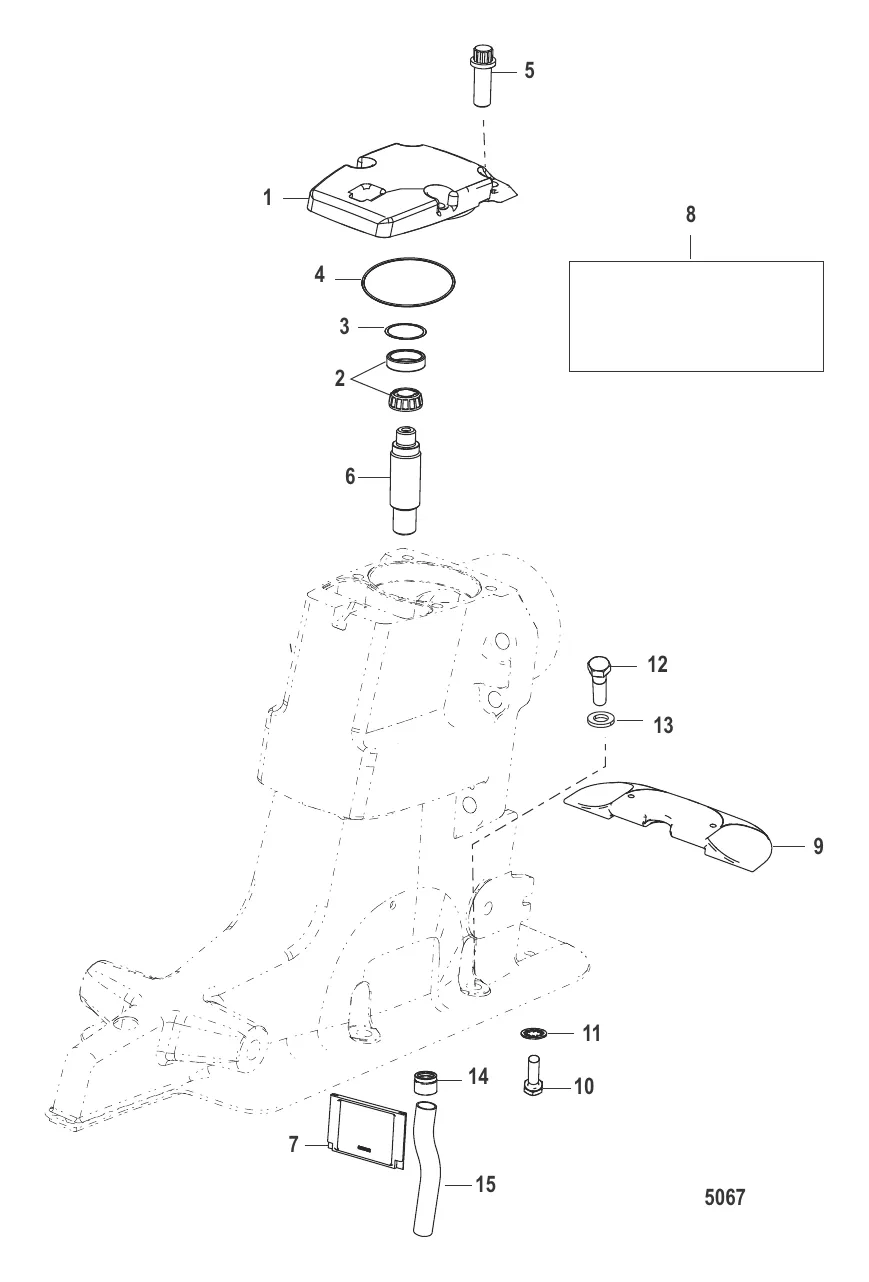 5
1
8
4
3
2
6
12
13
9
11
14
10
7
15
5067