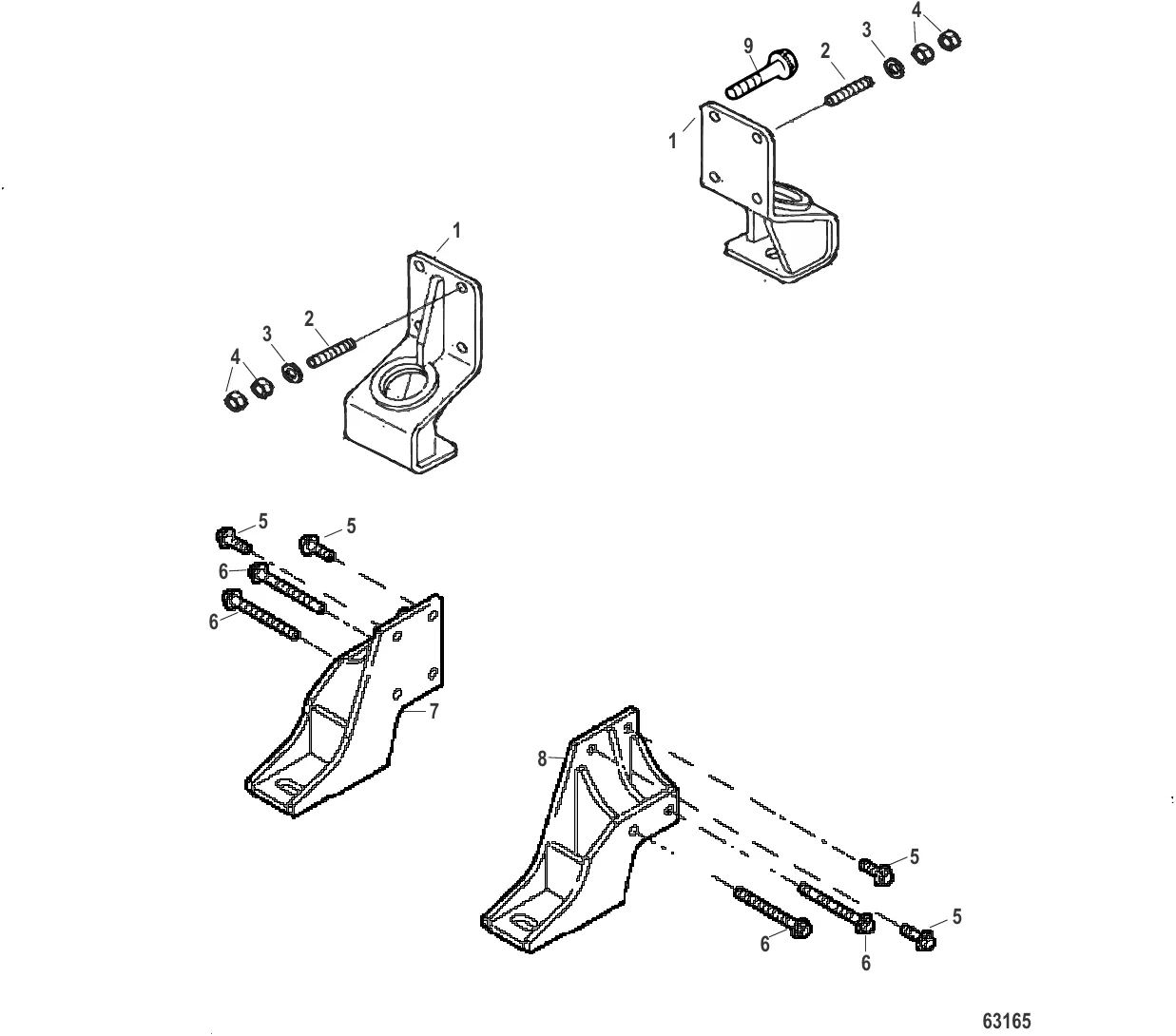 9
2
3
4
1
1
2
3
4
5
5
6
6
7
8
5
5
6
6
63165