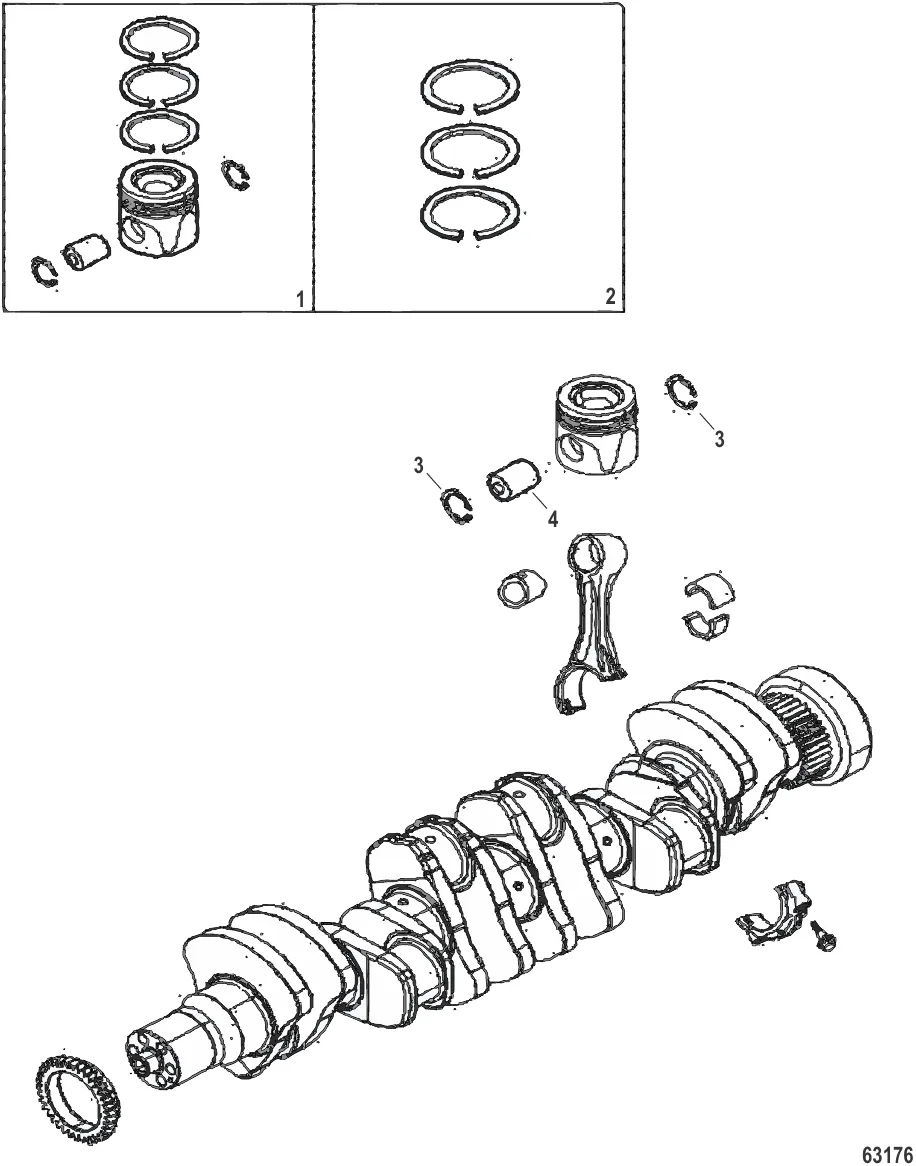 1

2

3

3

4

63176