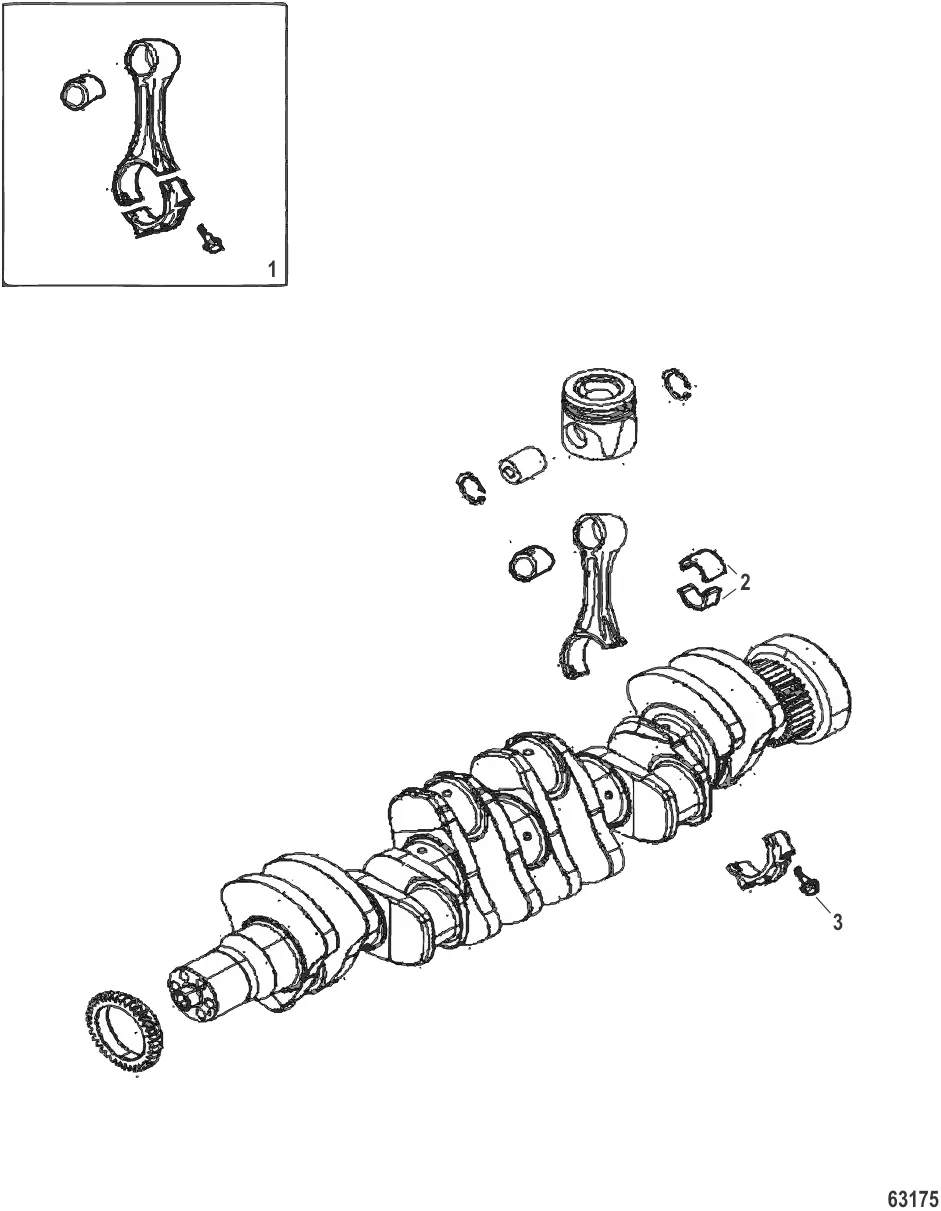 1

2

3

63175