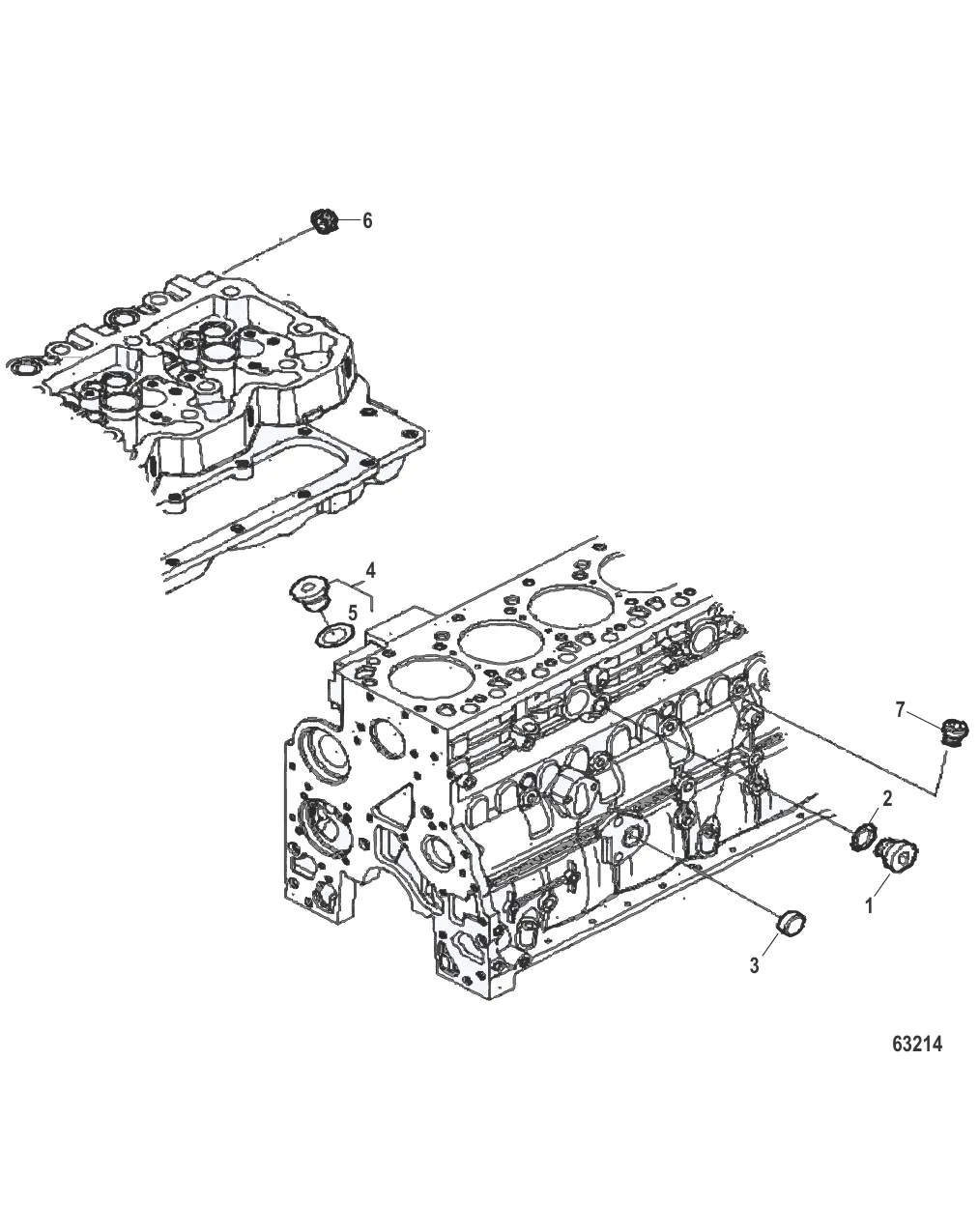 6
4
5
7
2
1
3
63214